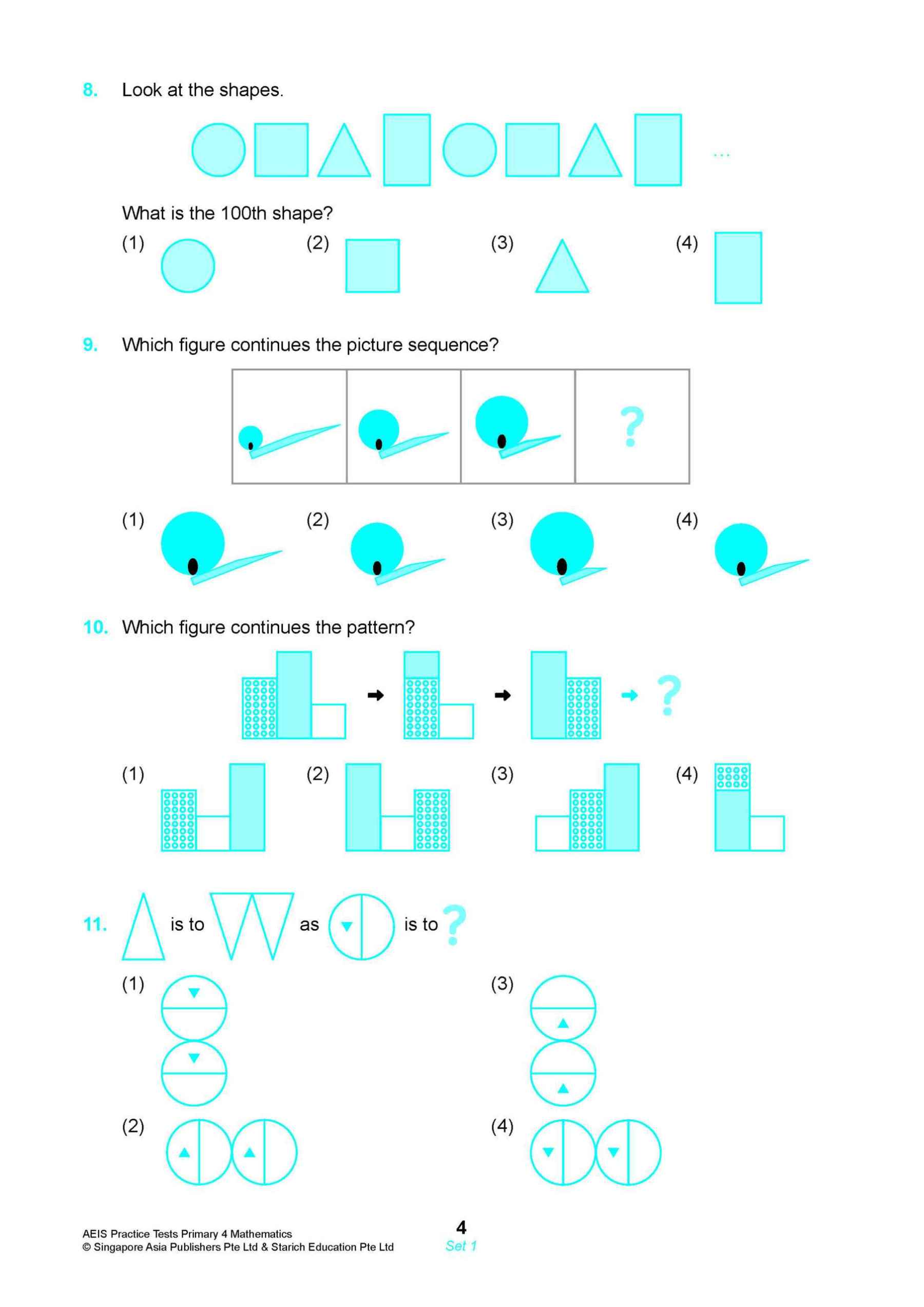 8. Look at the shapes.

...

What is the 100th shape?

(1) (2) (3) (4)

9. Which figure continues the picture sequence?

?

(1) (2) (3) (4)

10. Which figure continues the pattern?

?

(1) (2) (3) (4)

11. is to as is to ?

(1) (3)

(2) (4)

AEIS Practice Tests Primary 4 Mathematics
© Singapore Asia Publishers Pte Ltd & Starich Education Pte Ltd

4
Set 1