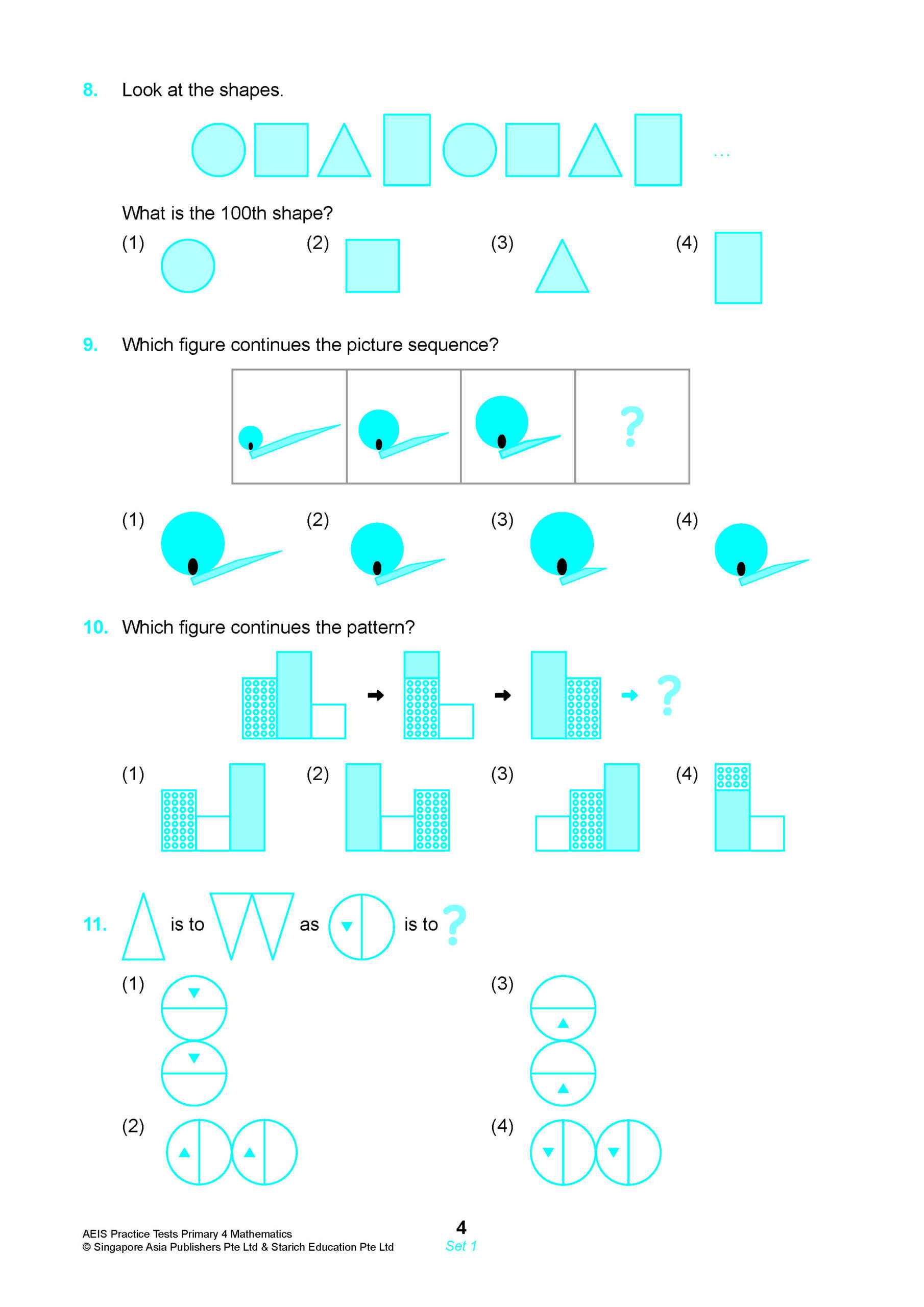 8. Look at the shapes.

...

What is the 100th shape?

(1) (2) (3) (4)

9. Which figure continues the picture sequence?

?

(1) (2) (3) (4)

10. Which figure continues the pattern?

?

(1) (2) (3) (4)

11. is to as is to ?

(1)

(3)

(2)

(4)

AEIS Practice Tests Primary 4 Mathematics
© Singapore Asia Publishers Pte Ltd & Starich Education Pte Ltd

4
Set 1