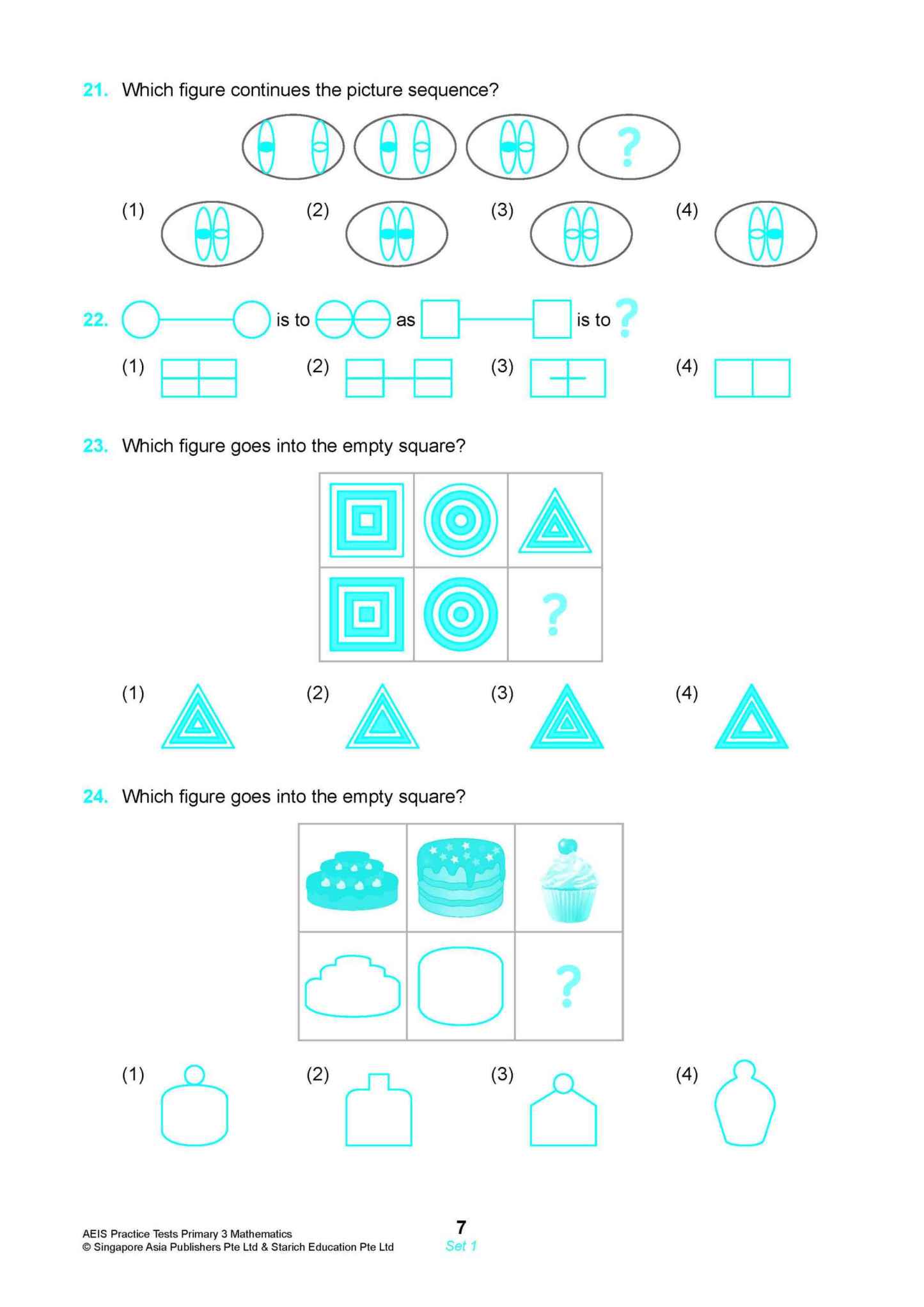 21. Which figure continues the picture sequence?

?

(1) (2) (3) (4)

22. is to as is to ?

(1) (2) (3) (4)

23. Which figure goes into the empty square?

?

(1) (2) (3) (4)

24. Which figure goes into the empty square?

?

(1) (2) (3) (4)

AEIS Practice Tests Primary 3 Mathematics
© Singapore Asia Publishers Pte Ltd & Starich Education Pte Ltd

7
Set 1