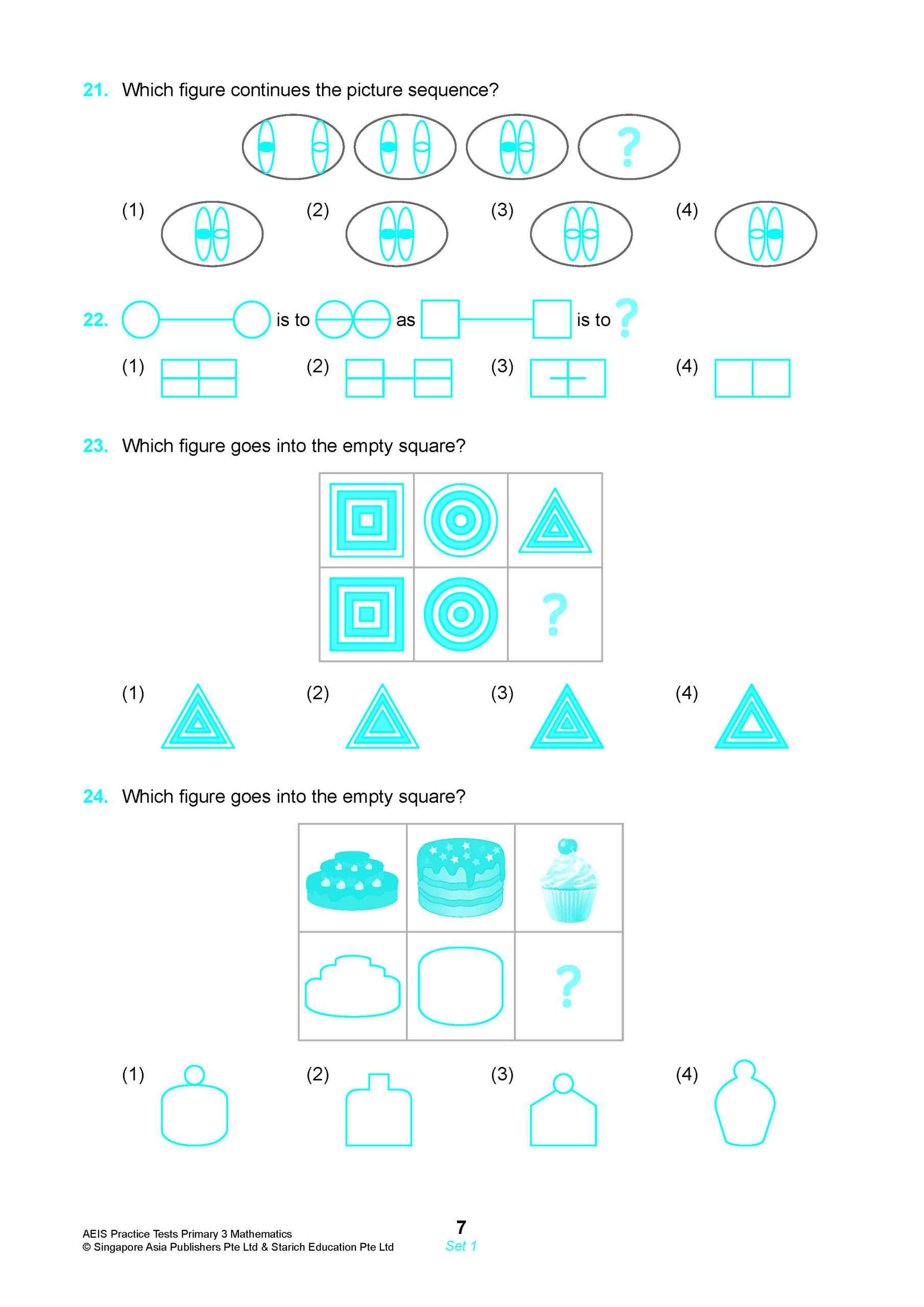 21. Which figure continues the picture sequence?

?

(1)

(2)

(3)

(4)

22. is to as is to ?

(1)

(2)

(3)

(4)

23. Which figure goes into the empty square?

?

(1)

(2)

(3)

(4)

24. Which figure goes into the empty square?

?

(1)

(2)

(3)

(4)

AEIS Practice Tests Primary 3 Mathematics
© Singapore Asia Publishers Pte Ltd & Starich Education Pte Ltd

7
Set 1