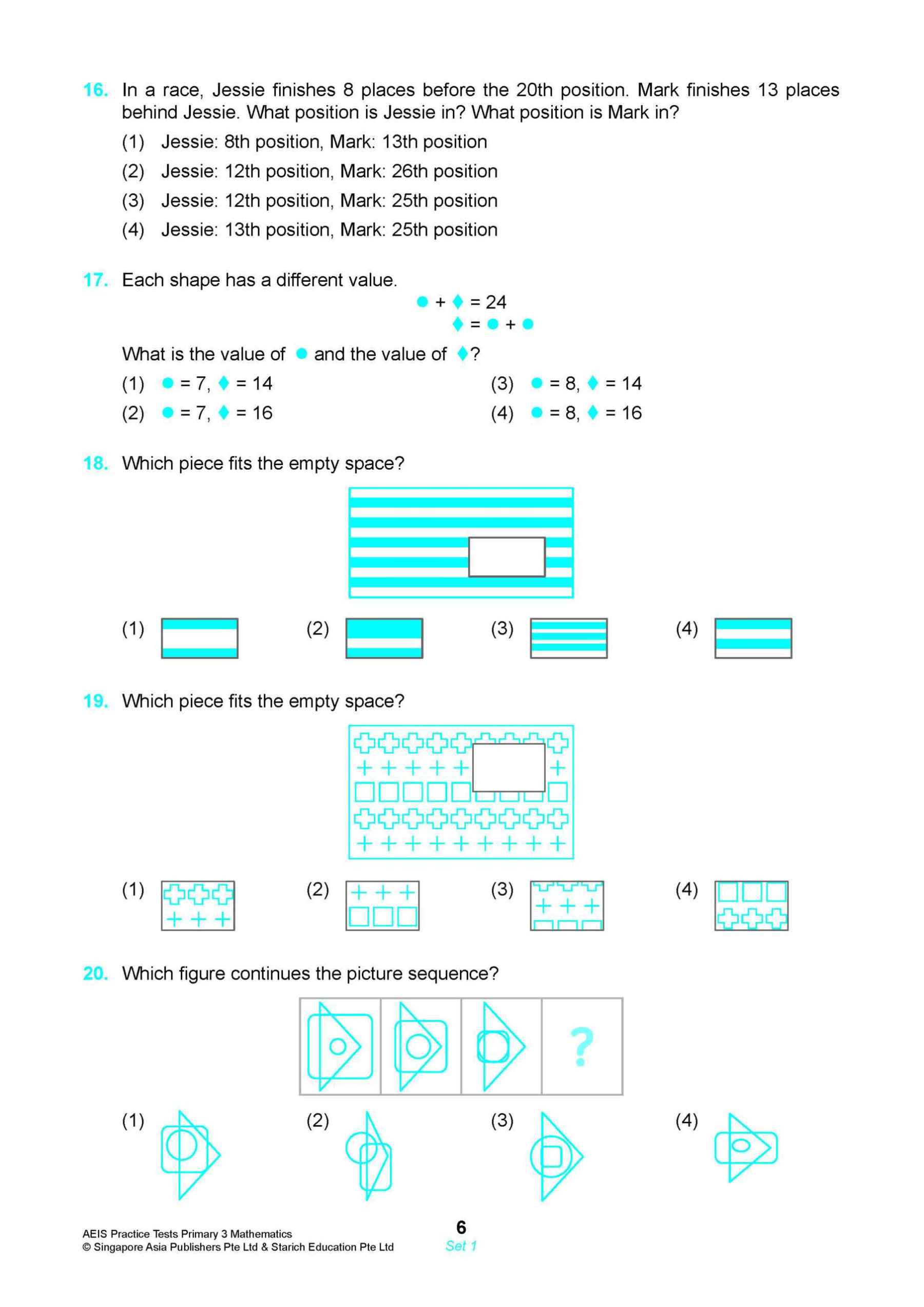 16. In a race, Jessie finishes 8 places before the 20th position. Mark finishes 13 places behind Jessie. What position is Jessie in? What position is Mark in?

(1) Jessie: 8th position, Mark: 13th position
(2) Jessie: 12th position, Mark: 26th position
(3) Jessie: 12th position, Mark: 25th position
(4) Jessie: 13th position, Mark: 25th position

17. Each shape has a different value.

● + ♦ = 24
♦ = ● + ●

What is the value of ● and the value of ♦?

(1) ● = 7, ♦ = 14
(2) ● = 7, ♦ = 16
(3) ● = 8, ♦ = 14
(4) ● = 8, ♦ = 16

18. Which piece fits the empty space?

(1)
(2)
(3)
(4)

19. Which piece fits the empty space?

(1)
(2)
(3)
(4)

20. Which figure continues the picture sequence?

?

(1)
(2)
(3)
(4)

AEIS Practice Tests Primary 3 Mathematics
© Singapore Asia Publishers Pte Ltd & Starich Education Pte Ltd

6
Set 1