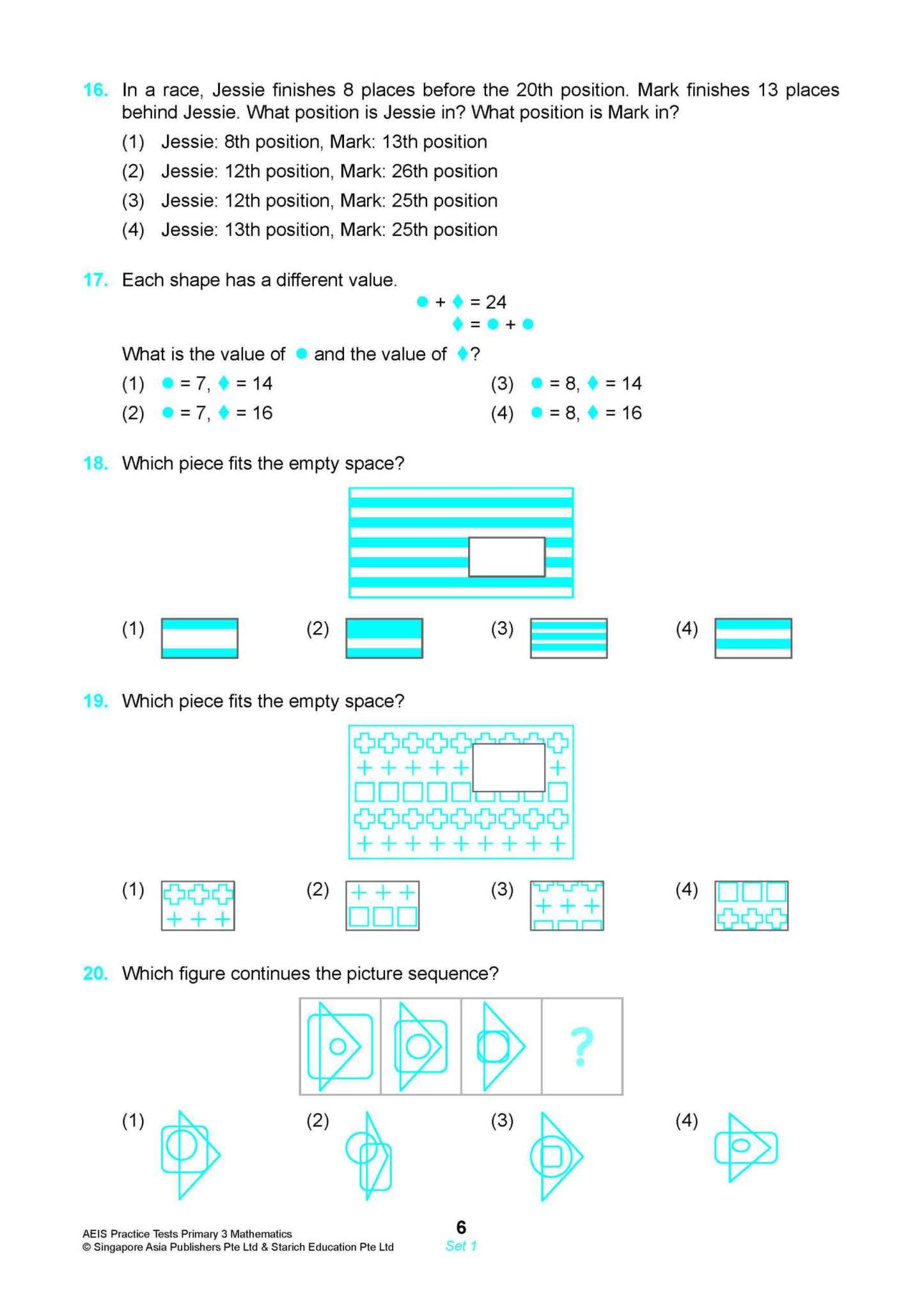 16. In a race, Jessie finishes 8 places before the 20th position. Mark finishes 13 places behind Jessie. What position is Jessie in? What position is Mark in?

(1) Jessie: 8th position, Mark: 13th position
(2) Jessie: 12th position, Mark: 26th position
(3) Jessie: 12th position, Mark: 25th position
(4) Jessie: 13th position, Mark: 25th position

17. Each shape has a different value.

● + ♦ = 24
♦ = ● + ●

What is the value of ● and the value of ♦?

(1) ● = 7, ♦ = 14
(2) ● = 7, ♦ = 16
(3) ● = 8, ♦ = 14
(4) ● = 8, ♦ = 16

18. Which piece fits the empty space?

(1) (2) (3) (4)

19. Which piece fits the empty space?

(1) (2) (3) (4)

20. Which figure continues the picture sequence?

?

(1) (2) (3) (4)

AEIS Practice Tests Primary 3 Mathematics
© Singapore Asia Publishers Pte Ltd & Starich Education Pte Ltd

6
Set 1