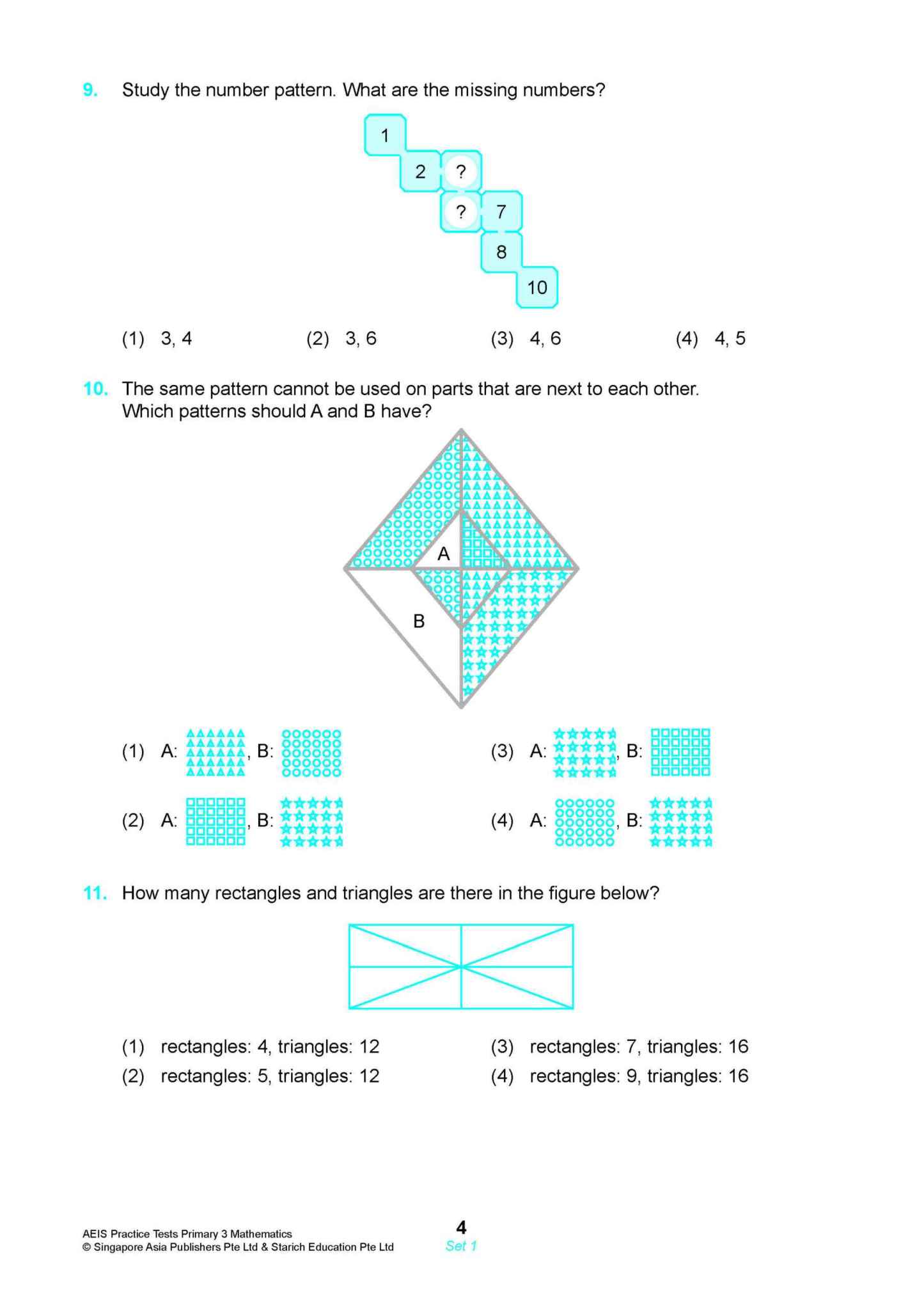 9. Study the number pattern. What are the missing numbers?

1
2 ?
? 7
8
10

(1) 3, 4 (2) 3, 6 (3) 4, 6 (4) 4, 5

10. The same pattern cannot be used on parts that are next to each other. Which patterns should A and B have?

A

B

(1) A: , B:
(2) A: , B:
(3) A: , B:
(4) A: , B:

11. How many rectangles and triangles are there in the figure below?

(1) rectangles: 4, triangles: 12
(2) rectangles: 5, triangles: 12
(3) rectangles: 7, triangles: 16
(4) rectangles: 9, triangles: 16

AEIS Practice Tests Primary 3 Mathematics
© Singapore Asia Publishers Pte Ltd & Starich Education Pte Ltd

4
Set 1