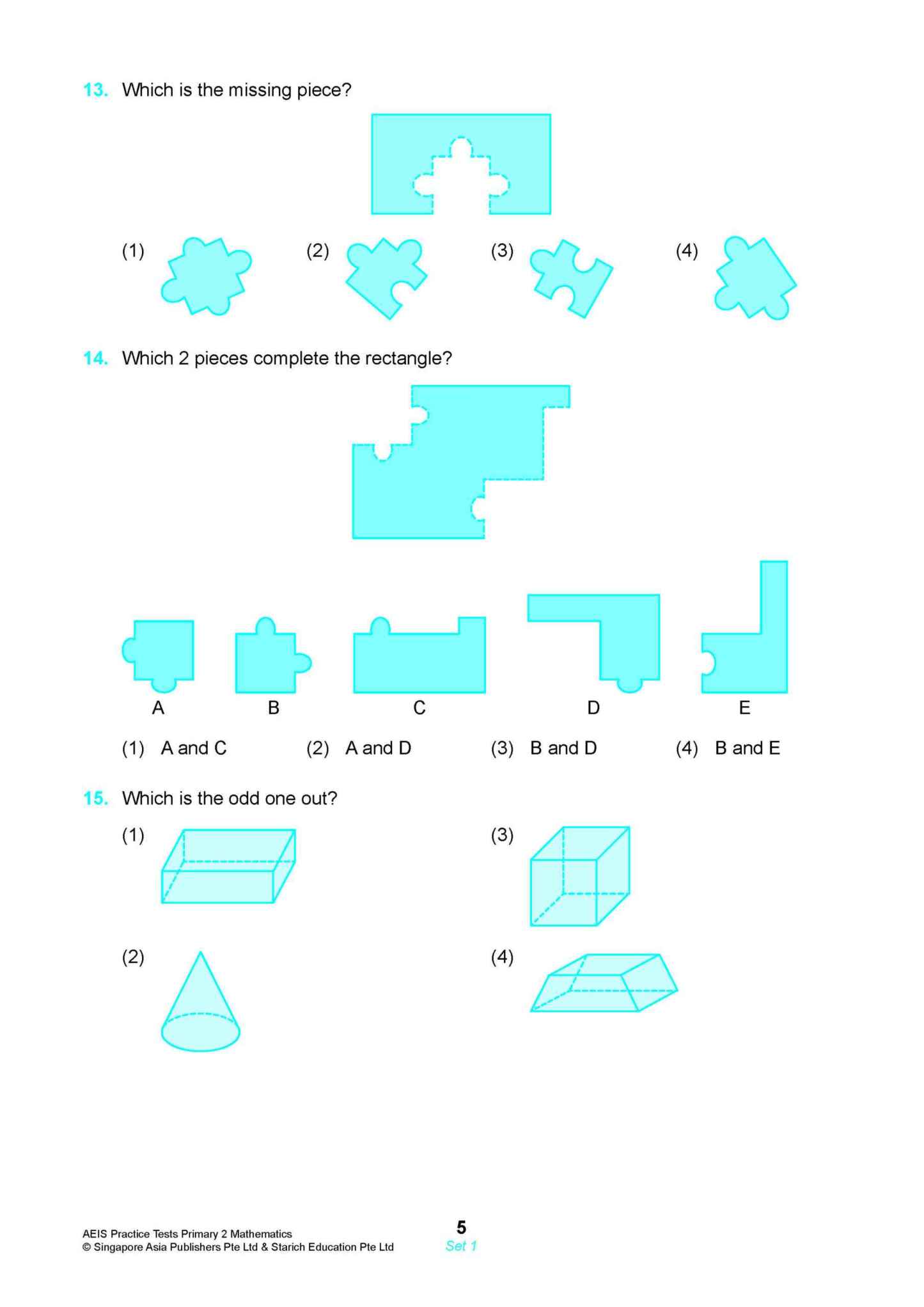 13. Which is the missing piece?

(1) (2) (3) (4)

14. Which 2 pieces complete the rectangle?

A B C D E

(1) A and C (2) A and D (3) B and D (4) B and E

15. Which is the odd one out?

(1) (3)

(2) (4)

AEIS Practice Tests Primary 2 Mathematics
© Singapore Asia Publishers Pte Ltd & Starich Education Pte Ltd

5
Set 1