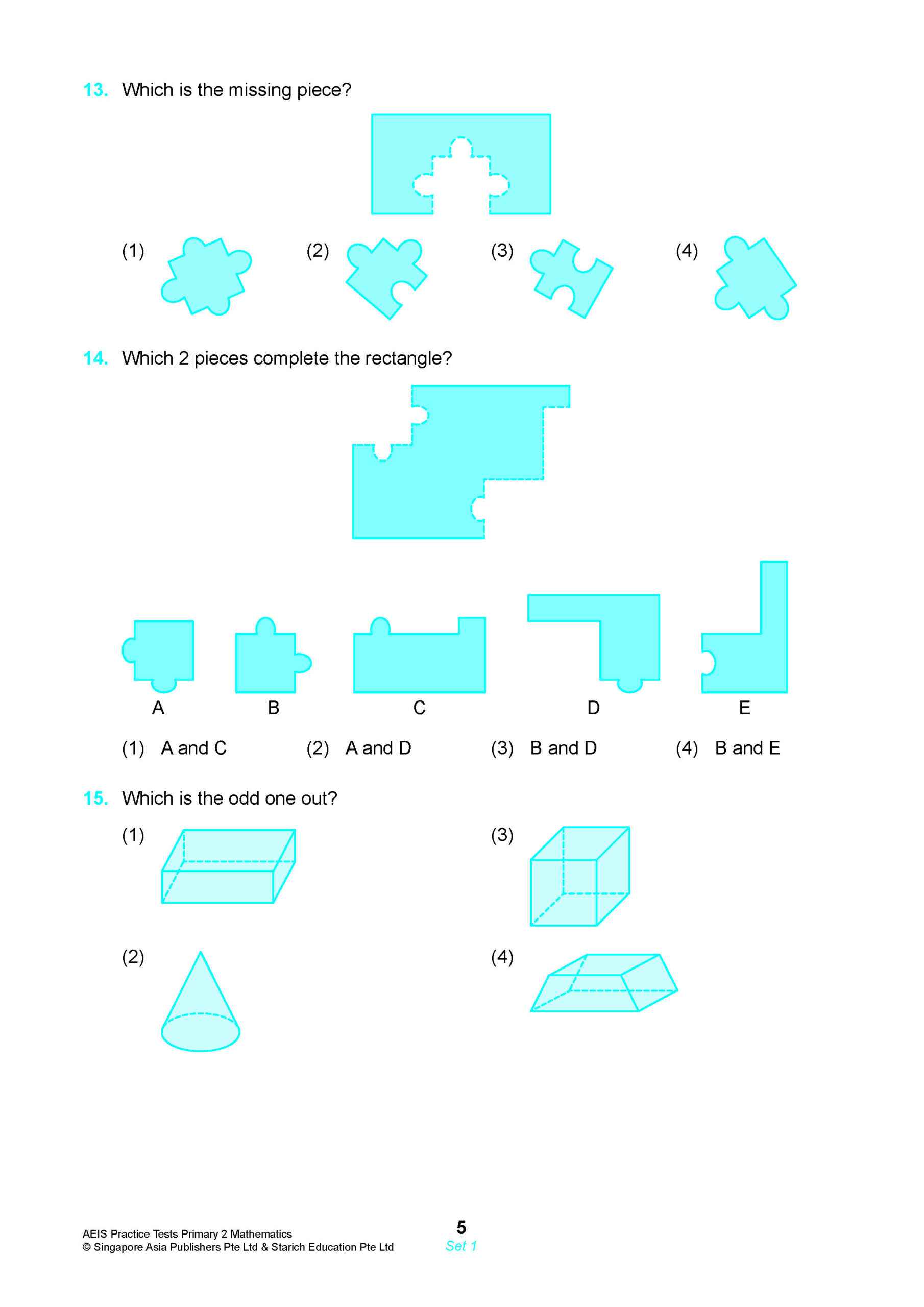 13. Which is the missing piece?

(1)

(2)

(3)

(4)

14. Which 2 pieces complete the rectangle?

A

B

C

D

E

(1) A and C

(2) A and D

(3) B and D

(4) B and E

15. Which is the odd one out?

(1)

(3)

(2)

(4)

AEIS Practice Tests Primary 2 Mathematics
© Singapore Asia Publishers Pte Ltd & Starich Education Pte Ltd

5
Set 1