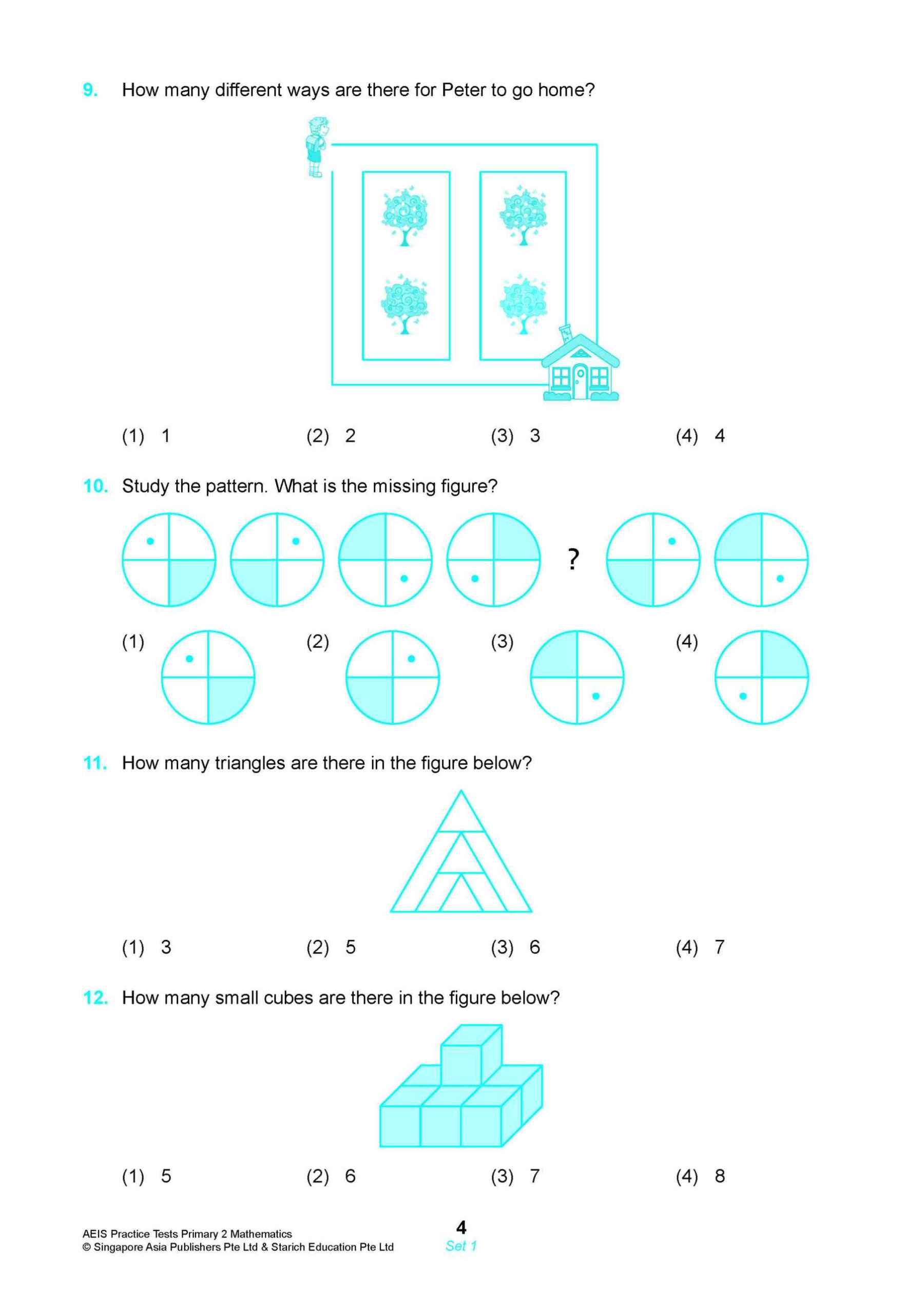 9. How many different ways are there for Peter to go home?

(1) 1 (2) 2 (3) 3 (4) 4

10. Study the pattern. What is the missing figure?

?

(1) (2) (3) (4)

11. How many triangles are there in the figure below?

(1) 3 (2) 5 (3) 6 (4) 7

12. How many small cubes are there in the figure below?

(1) 5 (2) 6 (3) 7 (4) 8

AEIS Practice Tests Primary 2 Mathematics
© Singapore Asia Publishers Pte Ltd & Starich Education Pte Ltd

4
Set 1