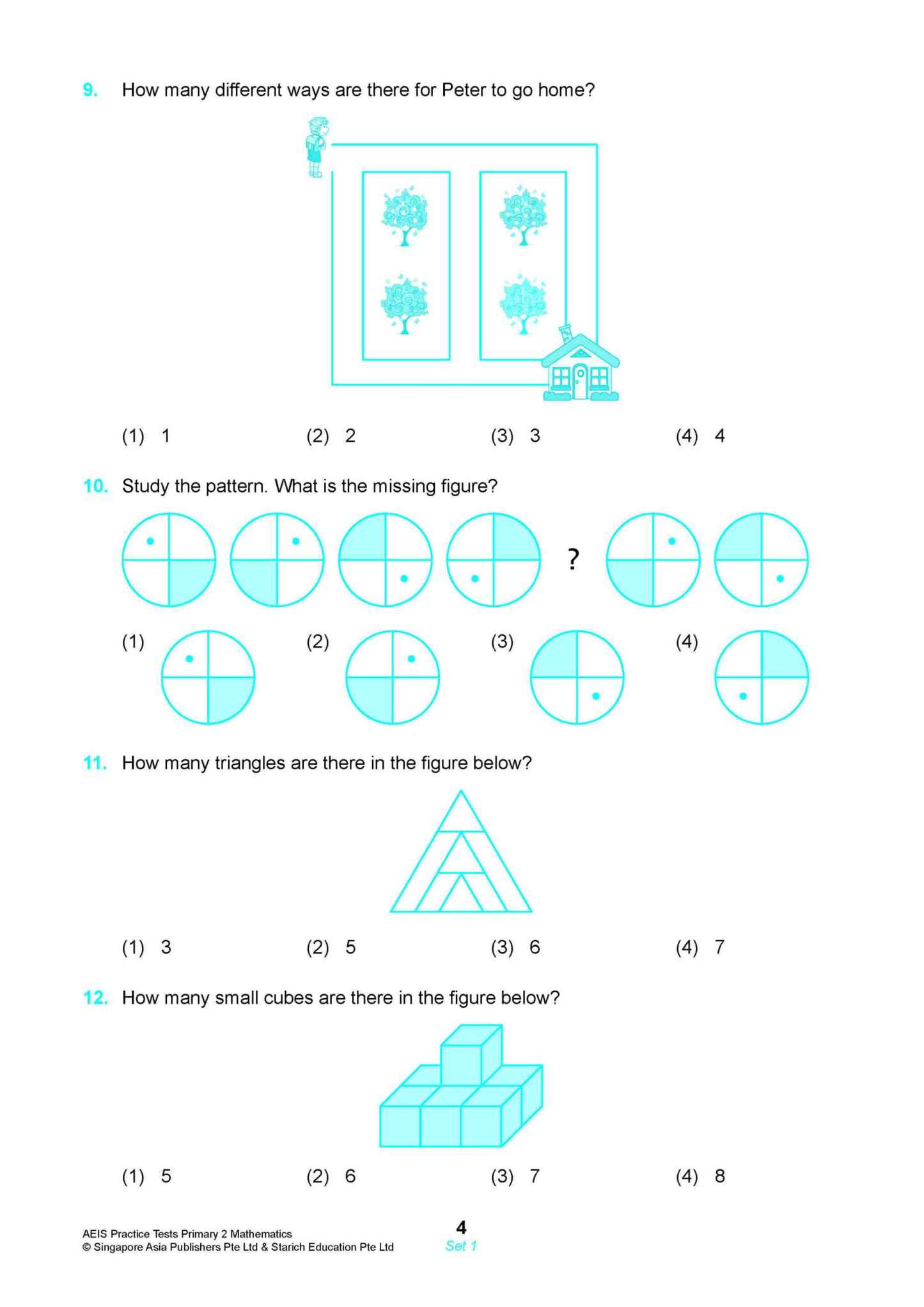 9. How many different ways are there for Peter to go home?

(1) 1 (2) 2 (3) 3 (4) 4

10. Study the pattern. What is the missing figure?

?

(1) (2) (3) (4)

11. How many triangles are there in the figure below?

(1) 3 (2) 5 (3) 6 (4) 7

12. How many small cubes are there in the figure below?

(1) 5 (2) 6 (3) 7 (4) 8

AEIS Practice Tests Primary 2 Mathematics
© Singapore Asia Publishers Pte Ltd & Starich Education Pte Ltd

4
Set 1