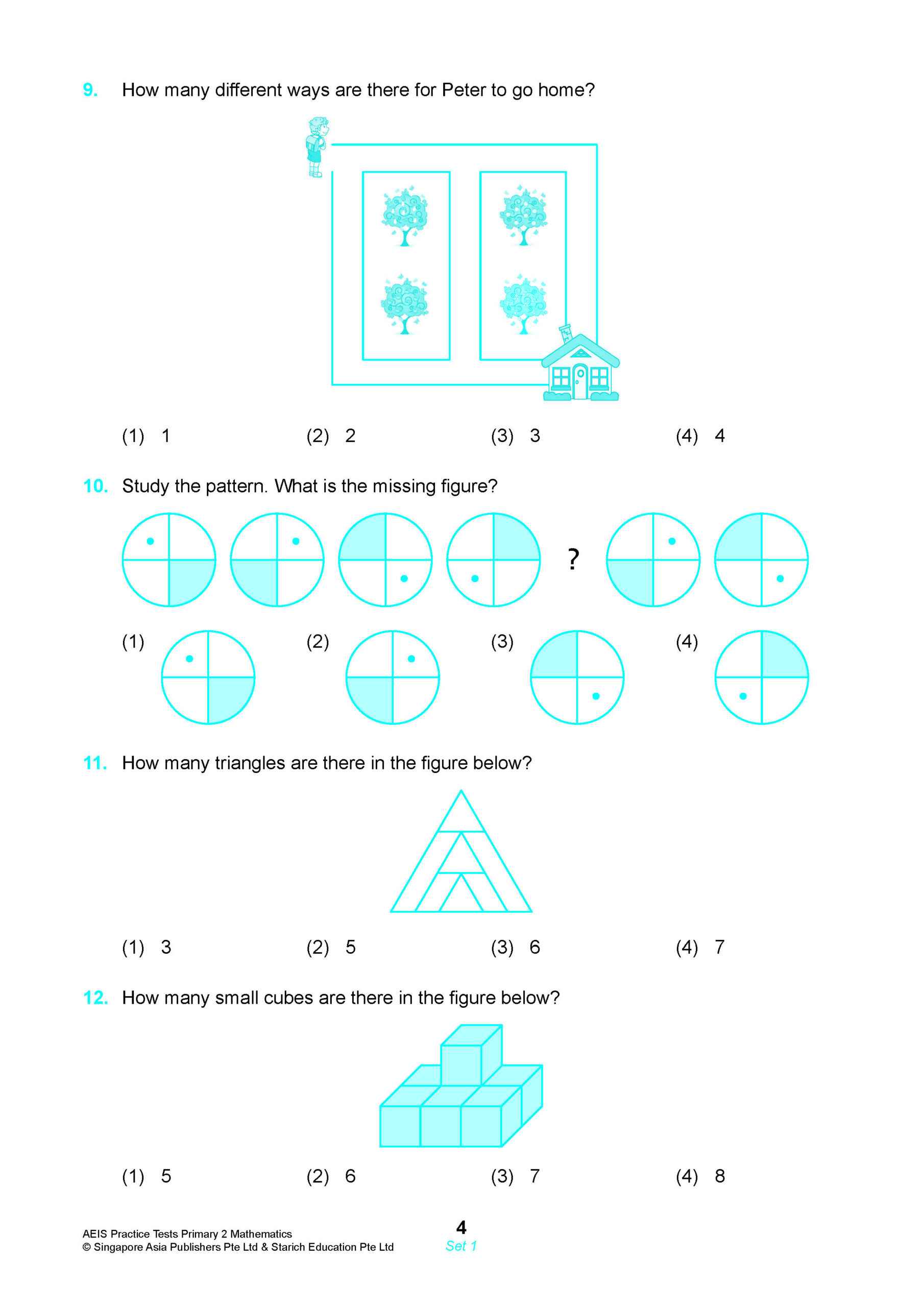 9. How many different ways are there for Peter to go home?

(1) 1 (2) 2 (3) 3 (4) 4

10. Study the pattern. What is the missing figure?

?

(1) (2) (3) (4)

11. How many triangles are there in the figure below?

(1) 3 (2) 5 (3) 6 (4) 7

12. How many small cubes are there in the figure below?

(1) 5 (2) 6 (3) 7 (4) 8

AEIS Practice Tests Primary 2 Mathematics
© Singapore Asia Publishers Pte Ltd & Starich Education Pte Ltd

4
Set 1