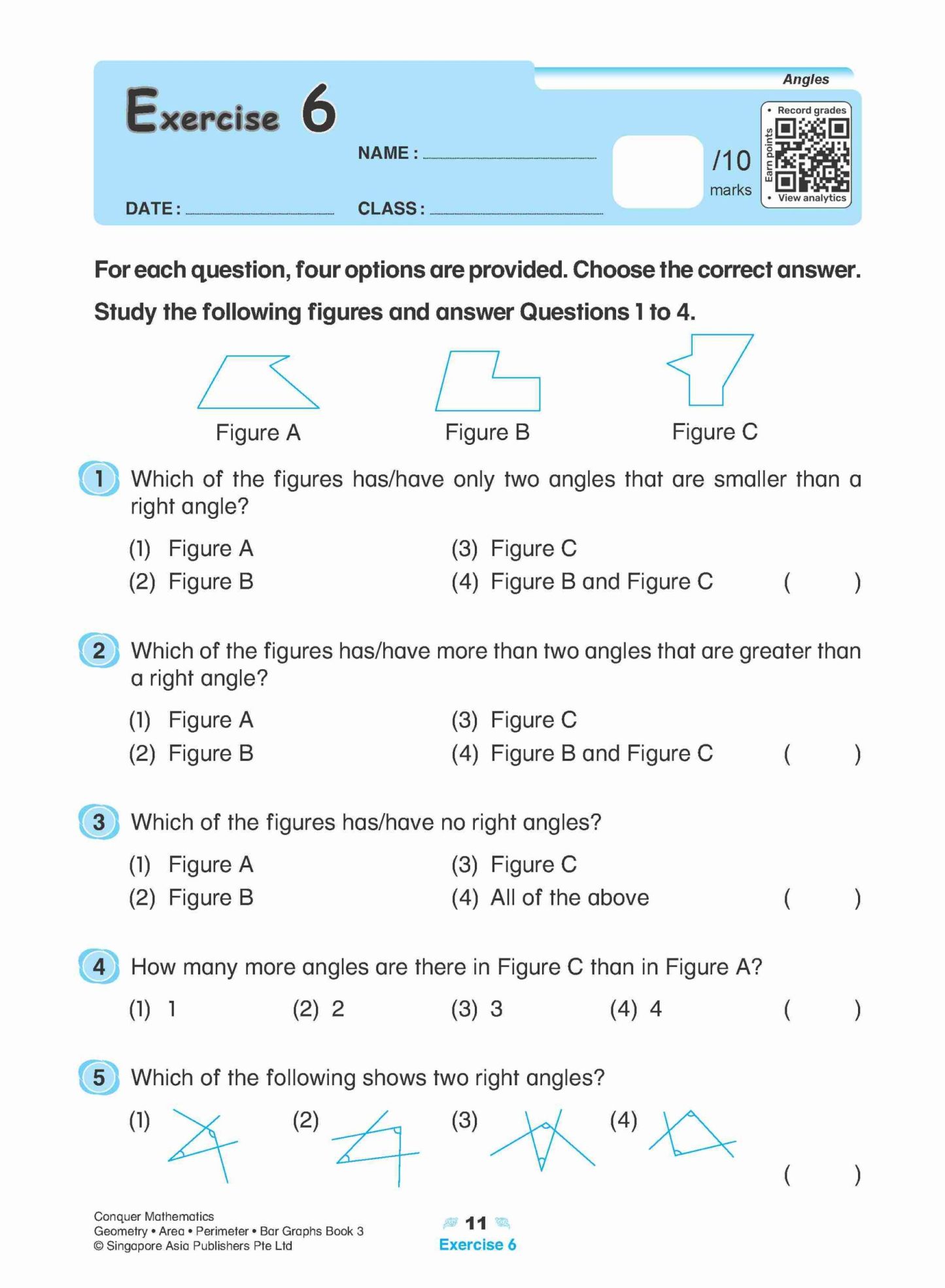 Angles

Exercise 6

NAME :

DATE :

CLASS :

/10 marks

• Record grades
Earn points
• View analytics

For each question, four options are provided. Choose the correct answer.

Study the following figures and answer Questions 1 to 4.

Figure A

Figure B

Figure C

1 Which of the figures has/have only two angles that are smaller than a right angle?

(1) Figure A
(2) Figure B
(3) Figure C
(4) Figure B and Figure C ( )

2 Which of the figures has/have more than two angles that are greater than a right angle?

(1) Figure A
(2) Figure B
(3) Figure C
(4) Figure B and Figure C ( )

3 Which of the figures has/have no right angles?

(1) Figure A
(2) Figure B
(3) Figure C
(4) All of the above ( )

4 How many more angles are there in Figure C than in Figure A?

(1) 1 (2) 2 (3) 3 (4) 4 ( )

5 Which of the following shows two right angles?

(1) (2) (3) (4) ( )

Conquer Mathematics
Geometry • Area • Perimeter • Bar Graphs Book 3
© Singapore Asia Publishers Pte Ltd

11
Exercise 6