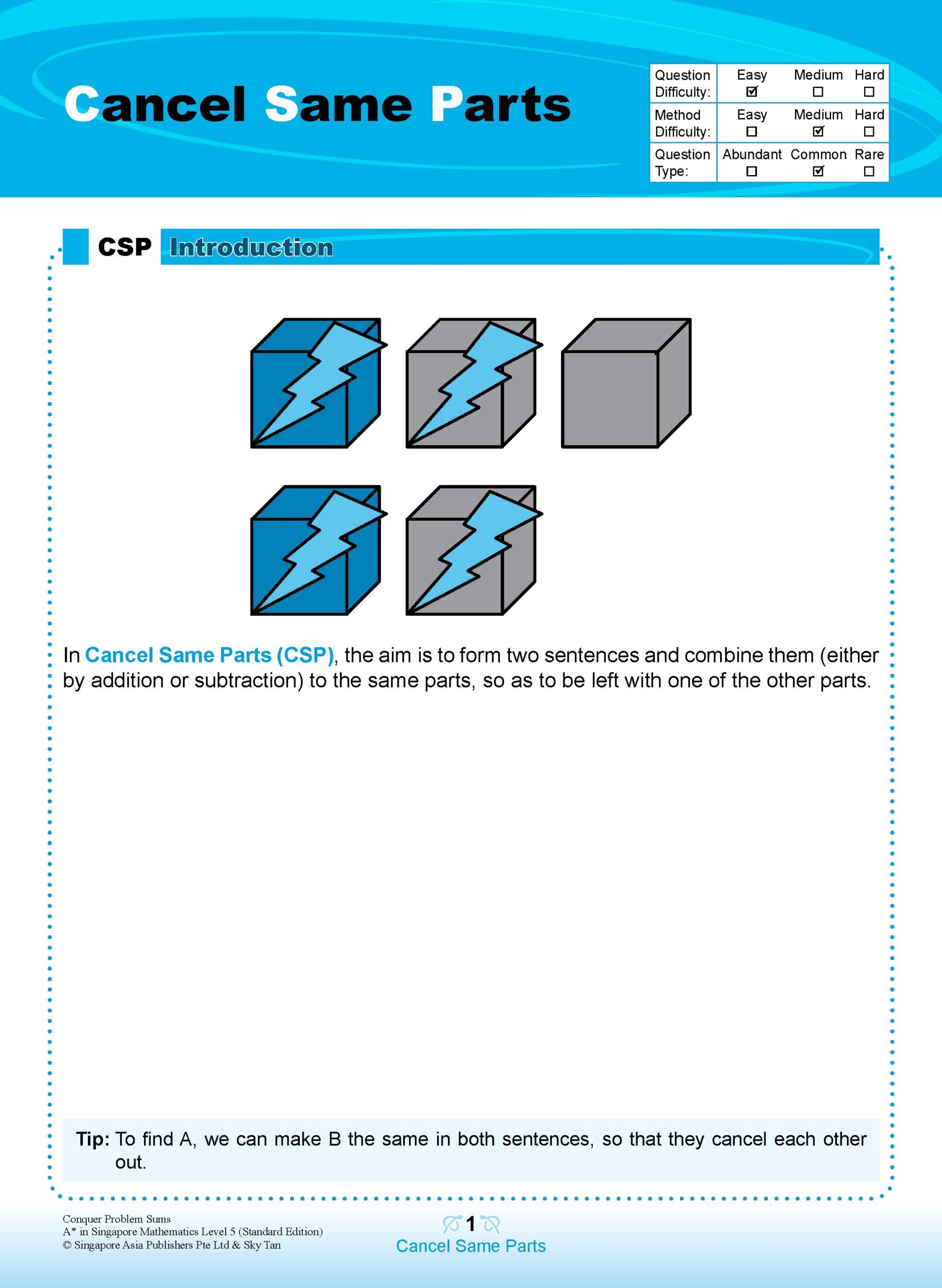 Cancel Same Parts

| Question Difficulty: | Easy ☑ | Medium ☐ | Hard ☐ |
|---|---|---|---|
| Method Difficulty: | Easy ☐ | Medium ☑ | Hard ☐ |
| Question Type: | Abundant ☐ | Common ☑ | Rare ☐ |

CSP Introduction

In Cancel Same Parts (CSP), the aim is to form two sentences and combine them (either by addition or subtraction) to the same parts, so as to be left with one of the other parts.

Tip: To find A, we can make B the same in both sentences, so that they cancel each other out.

Conquer Problem Sums
A* in Singapore Mathematics Level 5 (Standard Edition)
© Singapore Asia Publishers Pte Ltd & Sky Tan

1
Cancel Same Parts