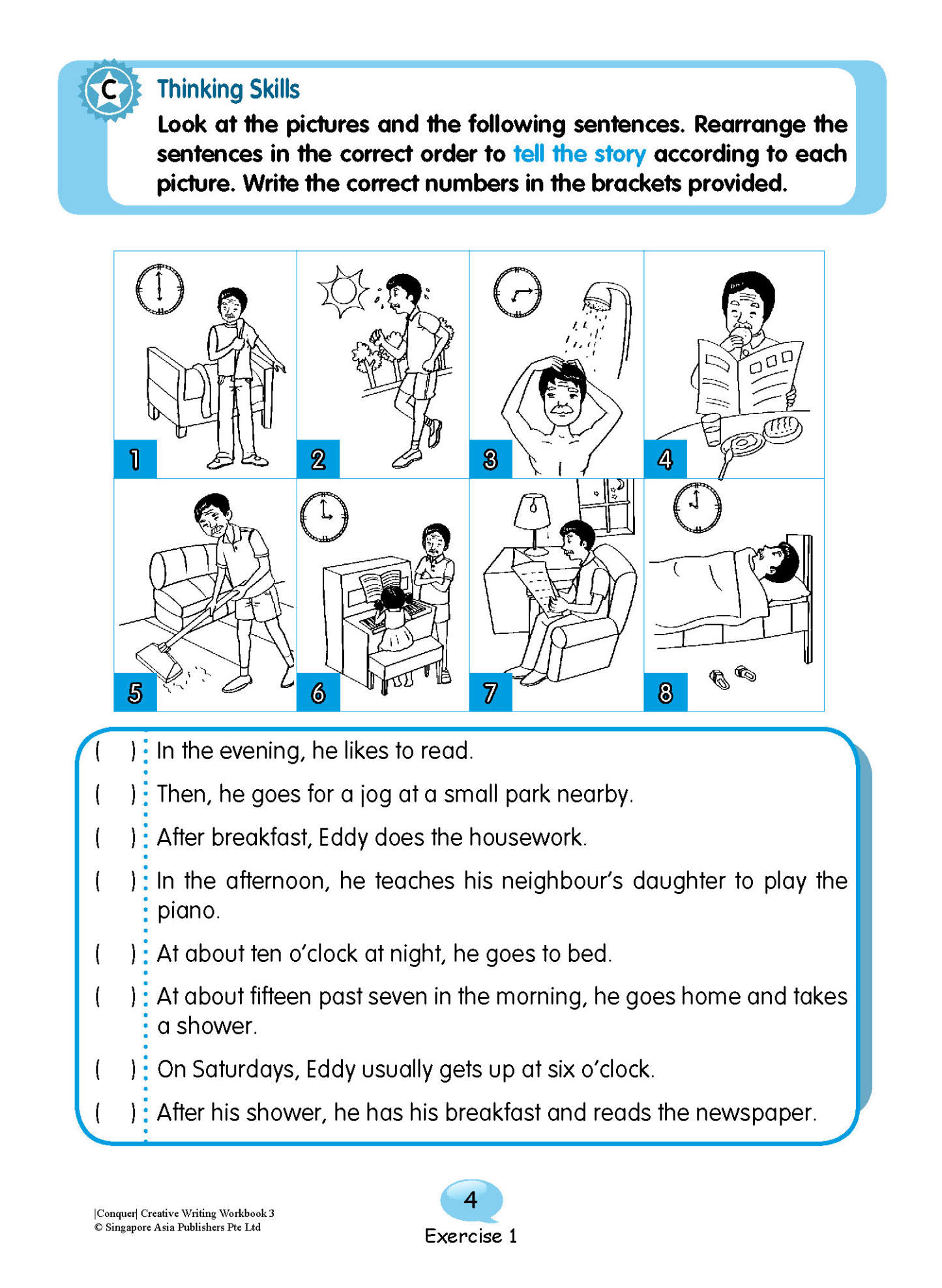 C Thinking Skills

Look at the pictures and the following sentences. Rearrange the sentences in the correct order to tell the story according to each picture. Write the correct numbers in the brackets provided.

1 2 3 4
5 6 7 8

( ) In the evening, he likes to read.
( ) Then, he goes for a jog at a small park nearby.
( ) After breakfast, Eddy does the housework.
( ) In the afternoon, he teaches his neighbour's daughter to play the piano.
( ) At about ten o'clock at night, he goes to bed.
( ) At about fifteen past seven in the morning, he goes home and takes a shower.
( ) On Saturdays, Eddy usually gets up at six o'clock.
( ) After his shower, he has his breakfast and reads the newspaper.

|Conquer| Creative Writing Workbook 3
© Singapore Asia Publishers Pte Ltd

4
Exercise 1