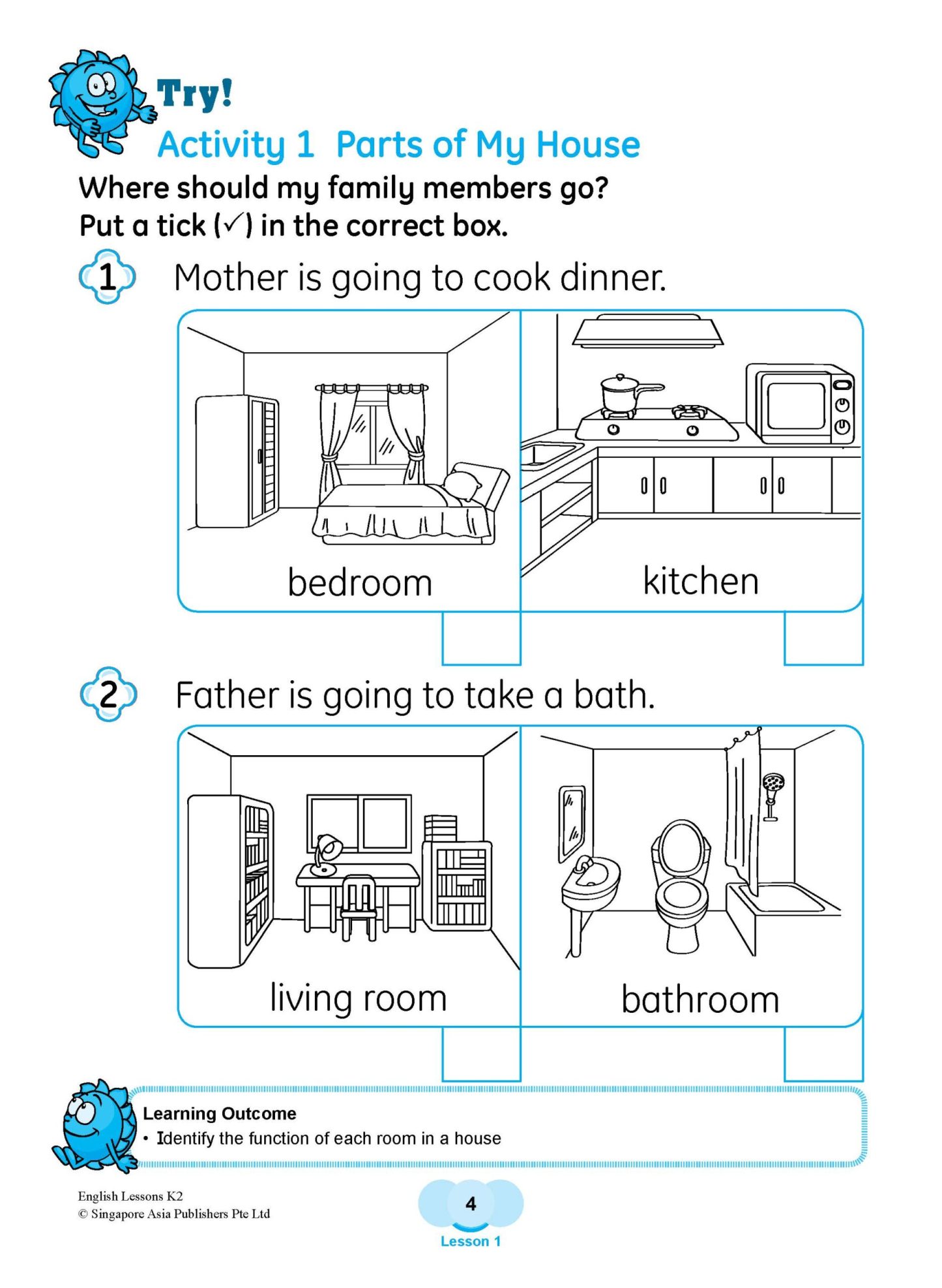 Try!
Activity 1 Parts of My House

Where should my family members go?
Put a tick (✓) in the correct box.

1 Mother is going to cook dinner.

bedroom

kitchen

2 Father is going to take a bath.

living room

bathroom

Learning Outcome
• Identify the function of each room in a house

English Lessons K2
© Singapore Asia Publishers Pte Ltd

4
Lesson 1