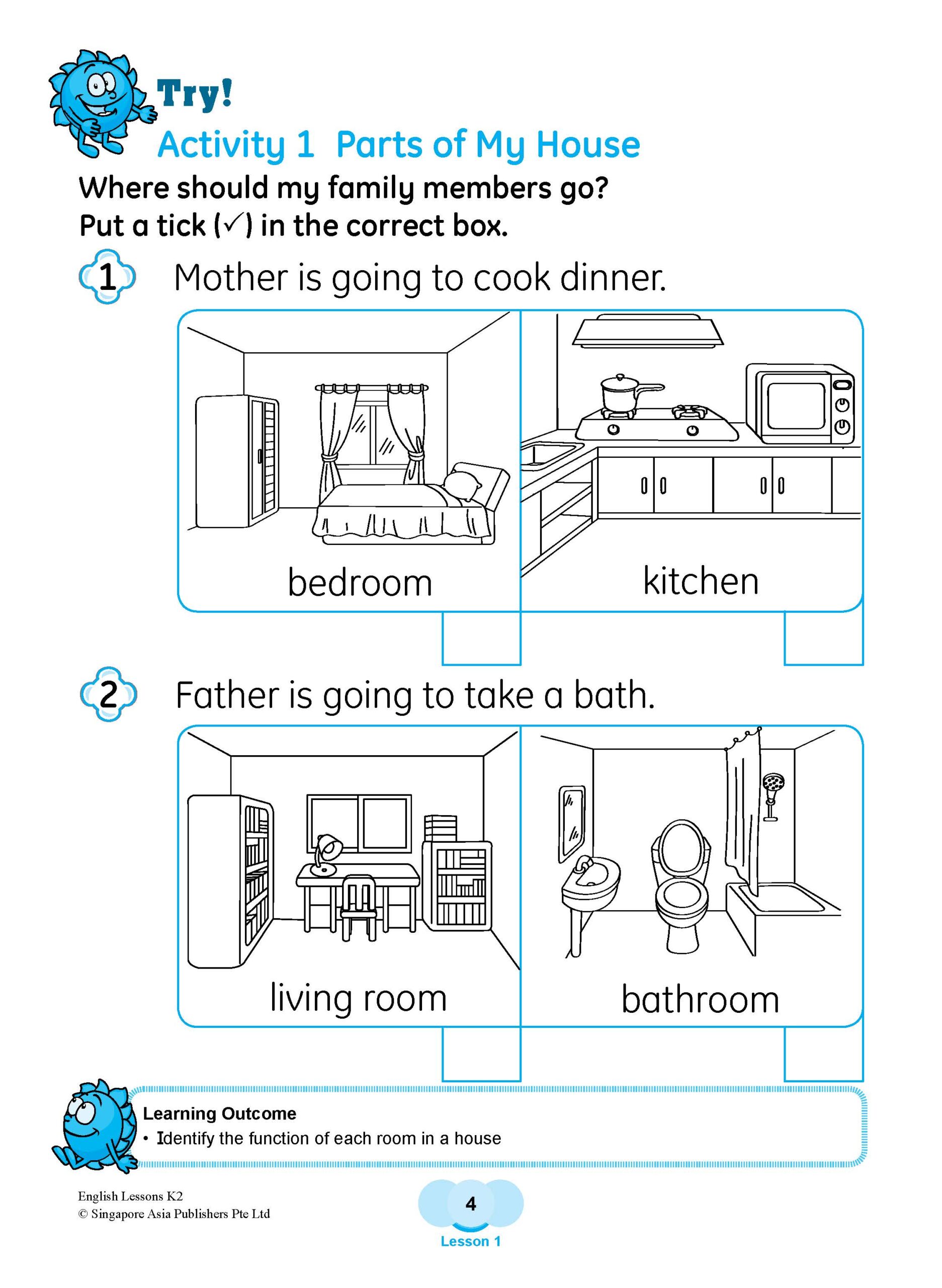 Try!

Activity 1 Parts of My House

Where should my family members go?
Put a tick (✓) in the correct box.

1 Mother is going to cook dinner.

bedroom

kitchen

2 Father is going to take a bath.

living room

bathroom

Learning Outcome
• Identify the function of each room in a house

English Lessons K2
© Singapore Asia Publishers Pte Ltd

4
Lesson 1