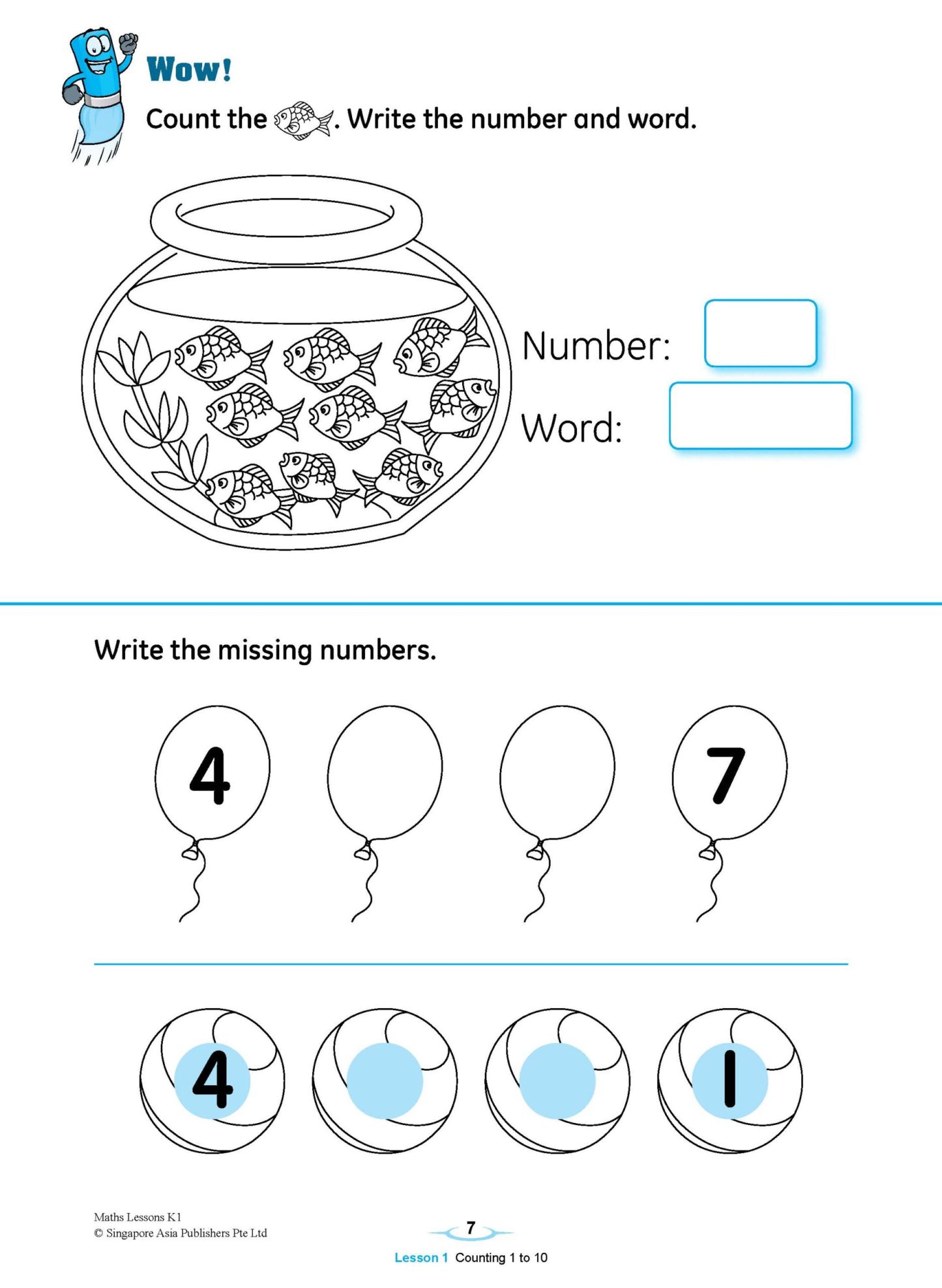 Wow!

Count the . Write the number and word.

Number:

Word:

Write the missing numbers.

4

7

4

1

Maths Lessons K1
© Singapore Asia Publishers Pte Ltd

7

Lesson 1 Counting 1 to 10