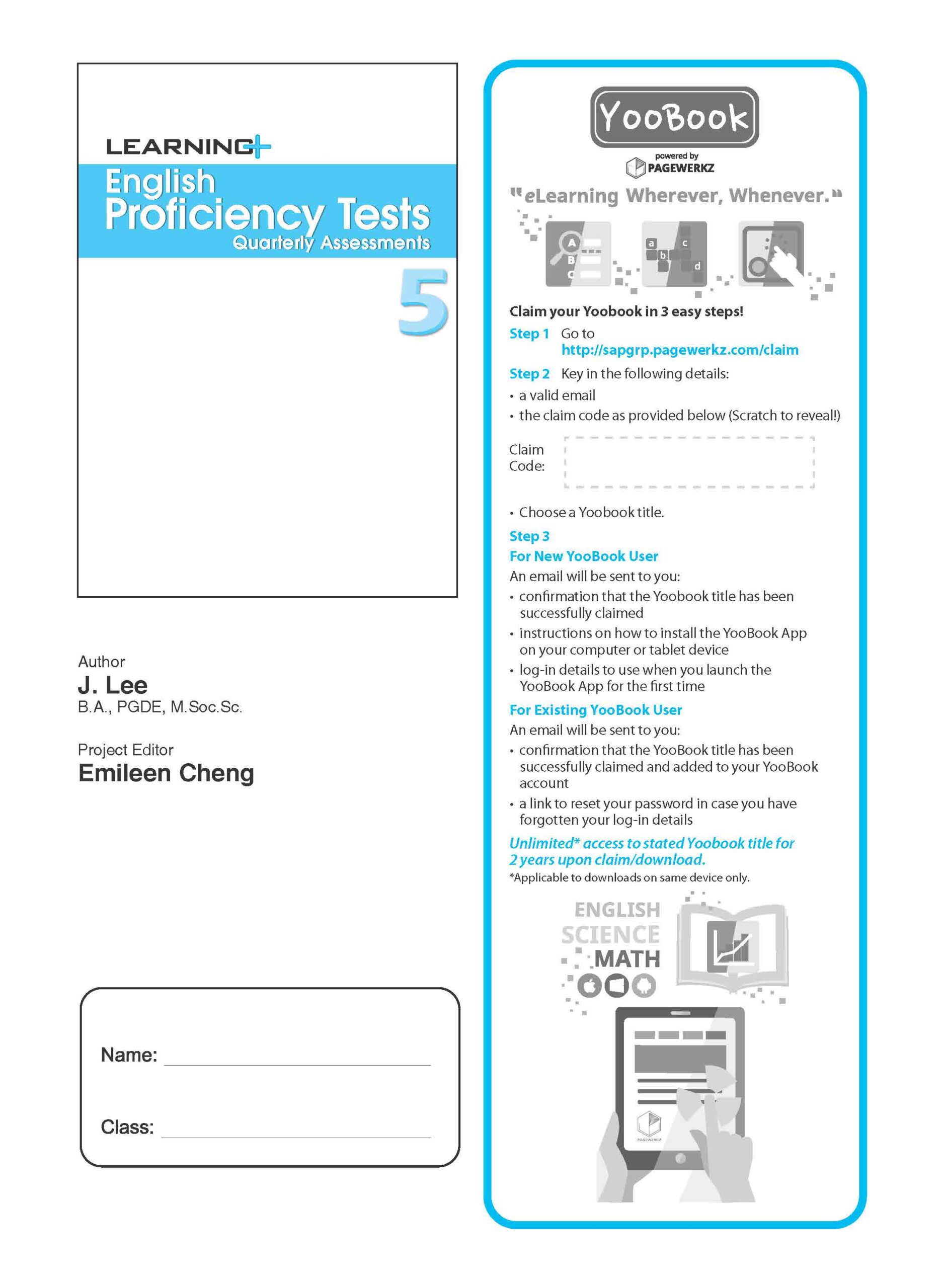 LEARNING+
English
Proficiency Tests
Quarterly Assessments
5

Author
J. Lee
B.A., PGDE, M.Soc.Sc.

Project Editor
Emileen Cheng

Name: 

Class: 

YooBook
powered by
PAGEWERKZ

"eLearning Wherever, Whenever."

A
B
C
a
b
c
d

Claim your Yoobook in 3 easy steps!

Step 1 Go to http://sapgrp.pagewerkz.com/claim

Step 2 Key in the following details:
• a valid email
• the claim code as provided below (Scratch to reveal!)

Claim Code:

• Choose a Yoobook title.

Step 3
For New YooBook User
An email will be sent to you:
• confirmation that the Yoobook title has been successfully claimed
• instructions on how to install the YooBook App on your computer or tablet device
• log-in details to use when you launch the YooBook App for the first time

For Existing YooBook User
An email will be sent to you:
• confirmation that the YooBook title has been successfully claimed and added to your YooBook account
• a link to reset your password in case you have forgotten your log-in details

Unlimited* access to stated Yoobook title for 2 years upon claim/download.
*Applicable to downloads on same device only.

ENGLISH
SCIENCE
MATH

PAGEWERKZ