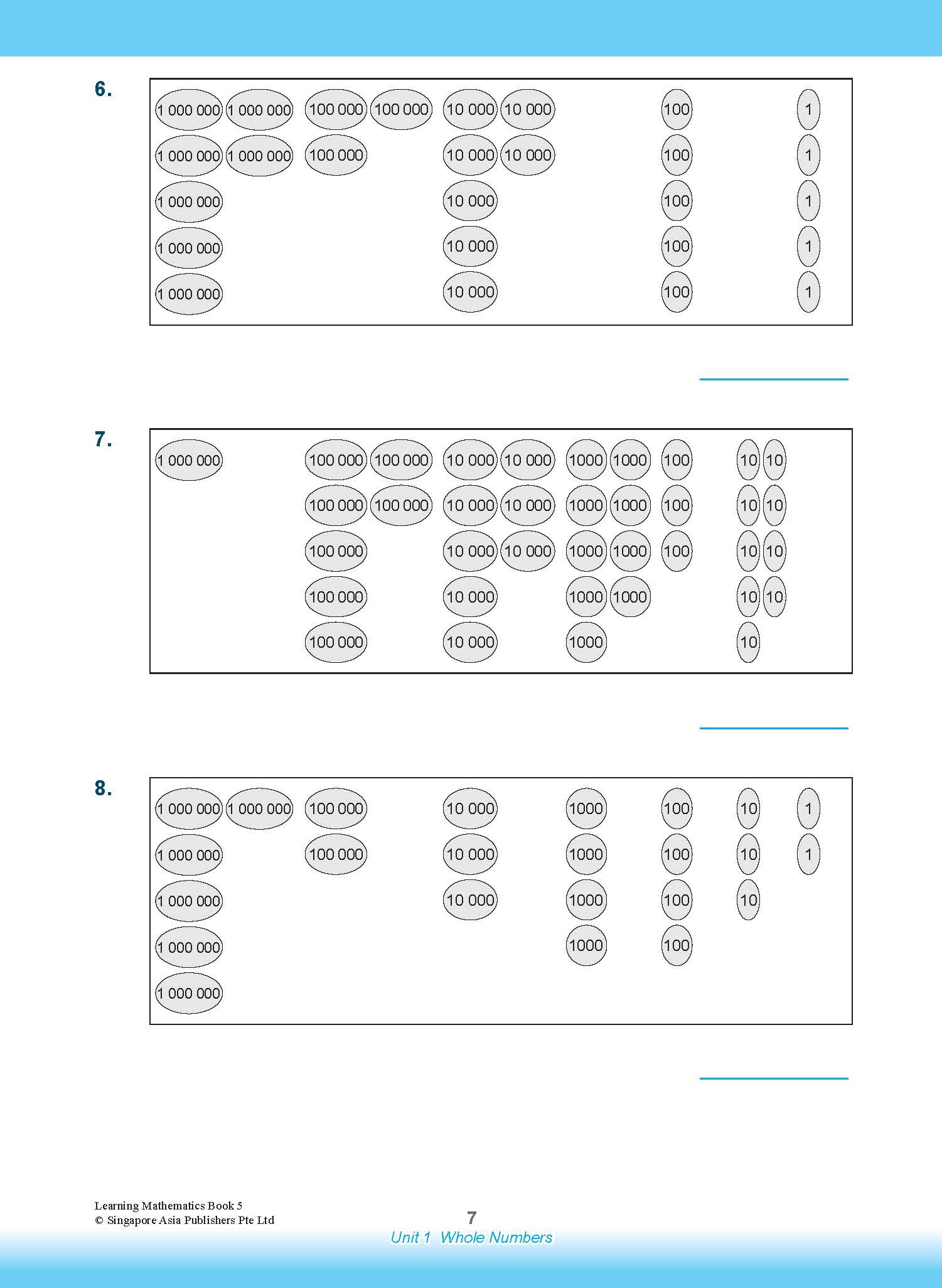 6.

1 000 000 1 000 000 100 000 100 000 10 000 10 000 100 1
1 000 000 1 000 000 100 000 10 000 10 000 100 1
1 000 000 10 000 100 1
1 000 000 10 000 100 1
1 000 000 10 000 100 1

7.

1 000 000 100 000 100 000 10 000 10 000 1000 1000 100 10 10
100 000 100 000 10 000 10 000 1000 1000 100 10 10
100 000 10 000 10 000 1000 1000 100 10 10
100 000 10 000 1000 1000 10 10
100 000 10 000 1000 10

8.

1 000 000 1 000 000 100 000 10 000 1000 100 10 1
1 000 000 100 000 10 000 1000 100 10 1
1 000 000 10 000 1000 100 10
1 000 000 1000 100
1 000 000

Learning Mathematics Book 5
© Singapore Asia Publishers Pte Ltd

7

Unit 1 Whole Numbers