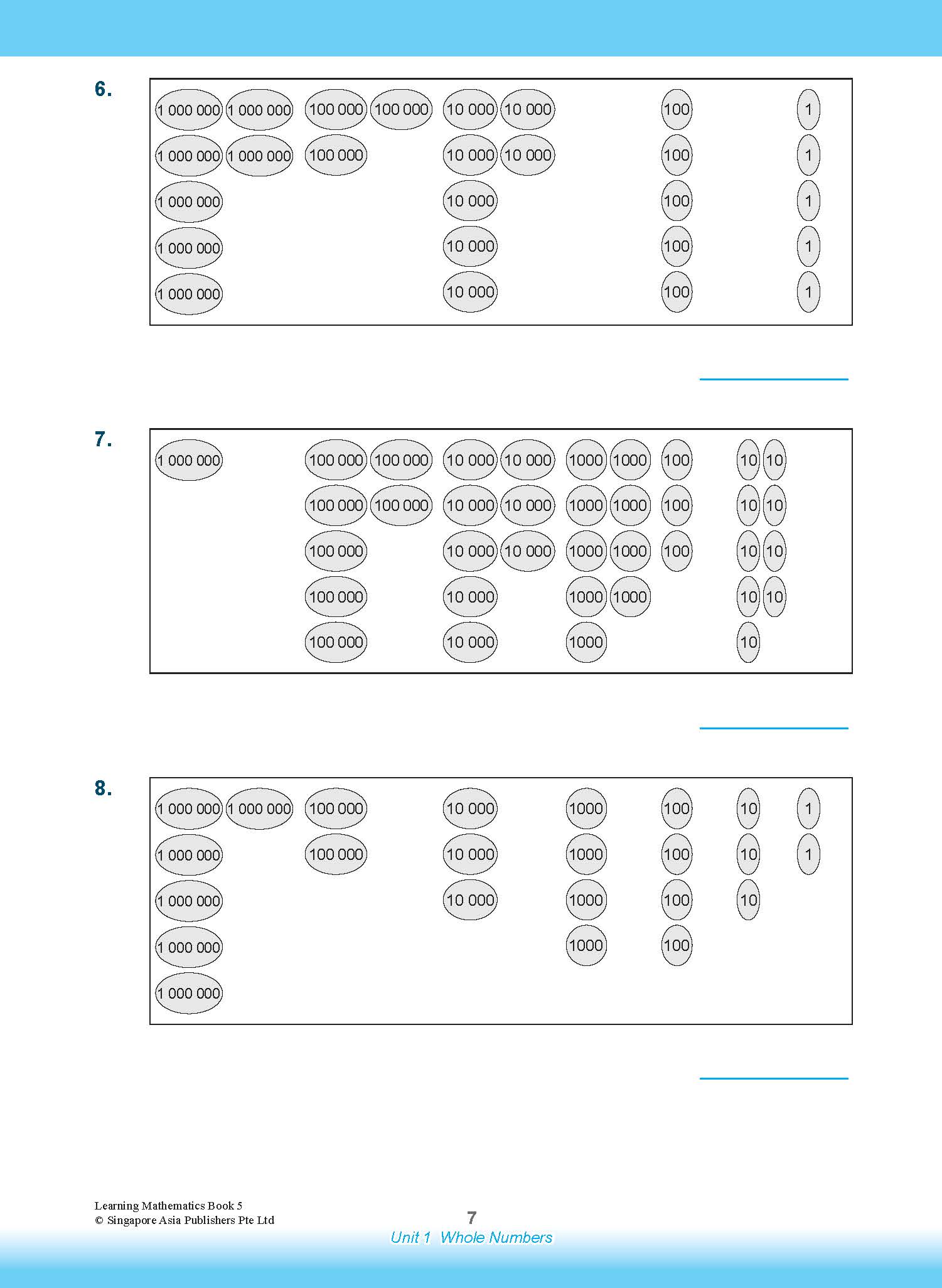 6.

1 000 000 1 000 000 100 000 100 000 10 000 10 000 100 1
1 000 000 1 000 000 100 000 10 000 10 000 100 1
1 000 000 10 000 100 1
1 000 000 10 000 100 1
1 000 000 10 000 100 1

7.

1 000 000 100 000 100 000 10 000 10 000 1000 1000 100 10 10
100 000 100 000 10 000 10 000 1000 1000 100 10 10
100 000 10 000 10 000 1000 1000 100 10 10
100 000 10 000 1000 1000 10 10
100 000 10 000 1000 10

8.

1 000 000 1 000 000 100 000 10 000 1000 100 10 1
1 000 000 100 000 10 000 1000 100 10 1
1 000 000 10 000 1000 100 10
1 000 000 1000 100
1 000 000

Learning Mathematics Book 5
© Singapore Asia Publishers Pte Ltd

7
Unit 1 Whole Numbers