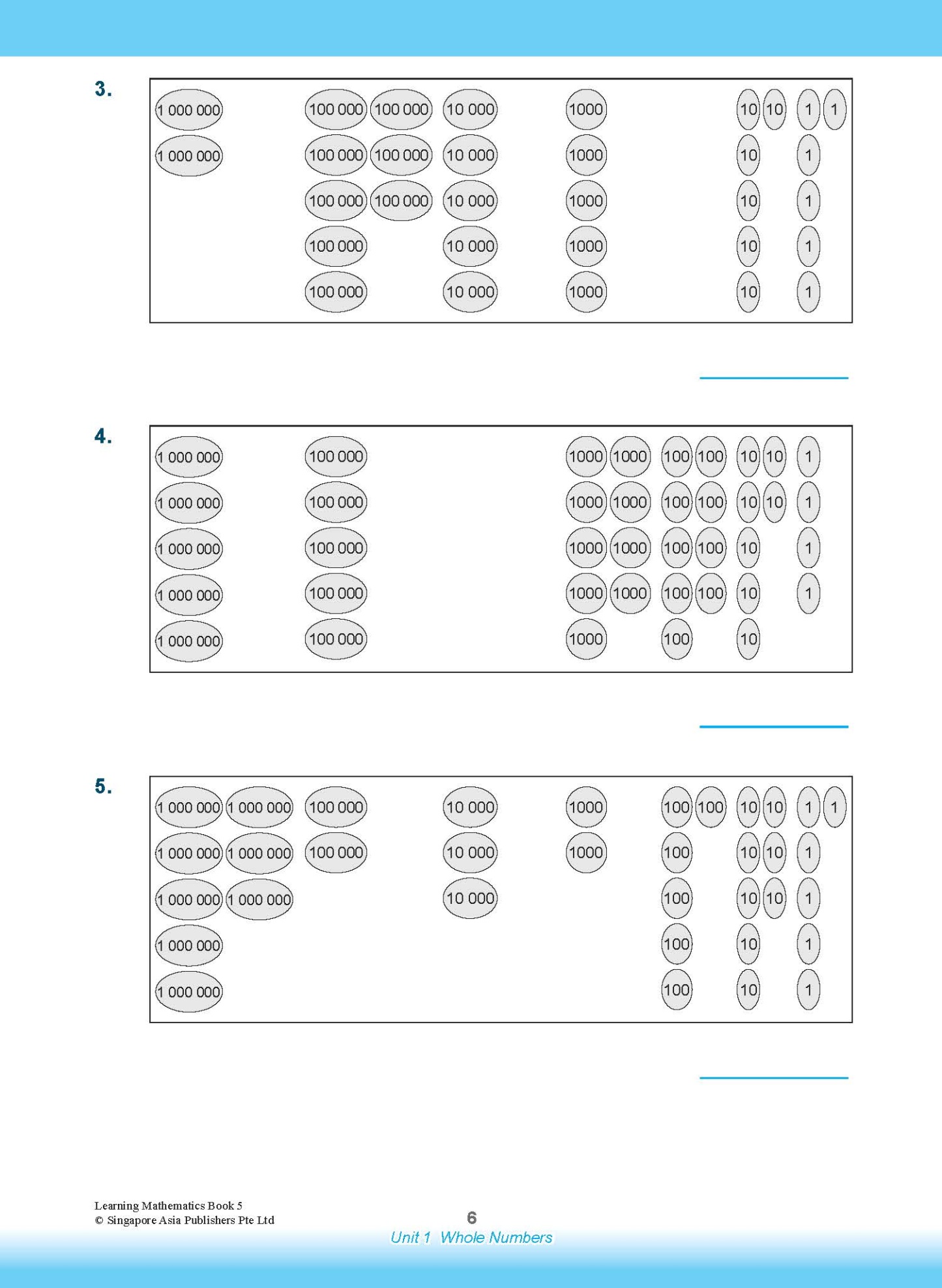 3.

1 000 000 100 000 100 000 10 000 1000 10 10 1 1
1 000 000 100 000 100 000 10 000 1000 10 1
100 000 100 000 10 000 1000 10 1
100 000 10 000 1000 10 1
100 000 10 000 1000 10 1

4.

1 000 000 100 000 1000 1000 100 100 10 10 1
1 000 000 100 000 1000 1000 100 100 10 10 1
1 000 000 100 000 1000 1000 100 100 10 1
1 000 000 100 000 1000 1000 100 100 10 1
1 000 000 100 000 1000 100 10

5.

1 000 000 1 000 000 100 000 10 000 1000 100 100 10 10 1 1
1 000 000 1 000 000 100 000 10 000 1000 100 10 10 1
1 000 000 1 000 000 10 000 100 10 10 1
1 000 000 100 10 1
1 000 000 100 10 1

Learning Mathematics Book 5
© Singapore Asia Publishers Pte Ltd

6

Unit 1 Whole Numbers