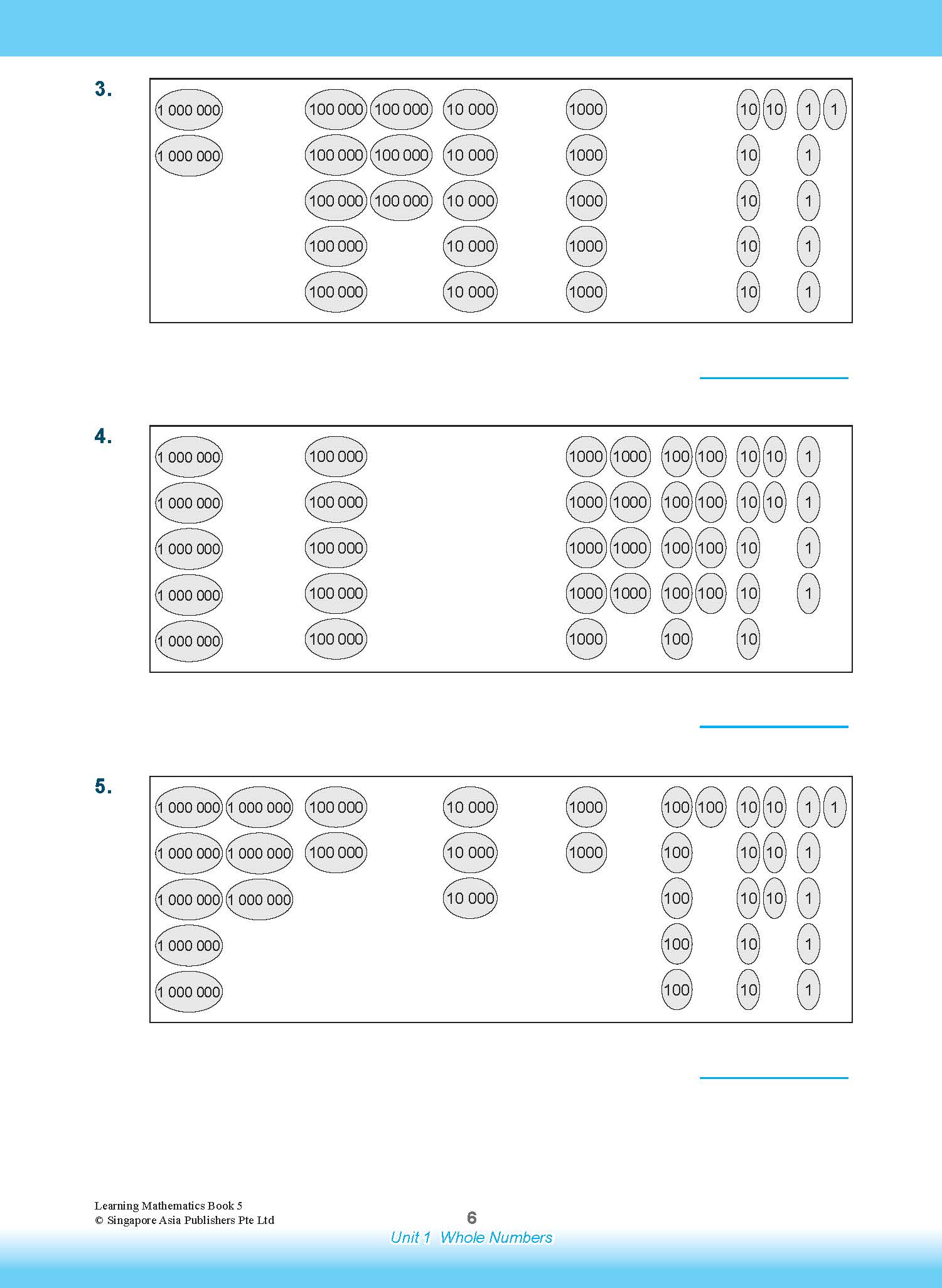 3.

1 000 000 100 000 100 000 10 000 1000 10 10 1 1
1 000 000 100 000 100 000 10 000 1000 10 1
100 000 100 000 10 000 1000 10 1
100 000 10 000 1000 10 1
100 000 10 000 1000 10 1

4.

1 000 000 100 000 1000 1000 100 100 10 10 1
1 000 000 100 000 1000 1000 100 100 10 10 1
1 000 000 100 000 1000 1000 100 100 10 1
1 000 000 100 000 1000 1000 100 100 10 1
1 000 000 100 000 1000 100 10

5.

1 000 000 1 000 000 100 000 10 000 1000 100 100 10 10 1 1
1 000 000 1 000 000 100 000 10 000 1000 100 10 10 1
1 000 000 1 000 000 10 000 100 10 10 1
1 000 000 100 10 1
1 000 000 100 10 1

Learning Mathematics Book 5
© Singapore Asia Publishers Pte Ltd

6

Unit 1 Whole Numbers