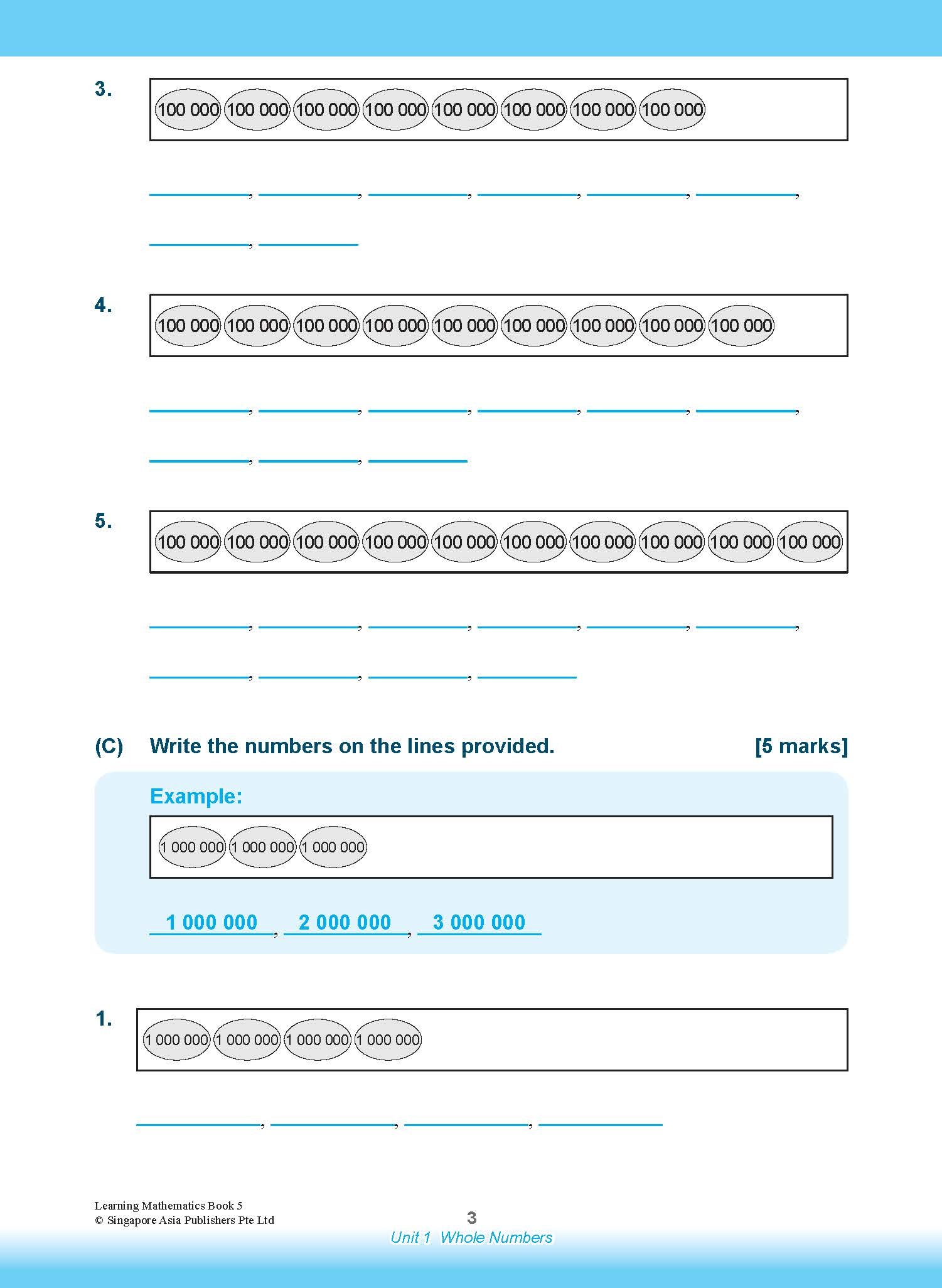 3.

100 000 100 000 100 000 100 000 100 000 100 000 100 000 100 000

________, ________, ________, ________, ________, ________,

________, ________

4.

100 000 100 000 100 000 100 000 100 000 100 000 100 000 100 000 100 000

________, ________, ________, ________, ________, ________,

________, ________, ________

5.

100 000 100 000 100 000 100 000 100 000 100 000 100 000 100 000 100 000 100 000

________, ________, ________, ________, ________, ________,

________, ________, ________, ________

(C) Write the numbers on the lines provided. [5 marks]

Example:

1 000 000 1 000 000 1 000 000

1 000 000, 2 000 000, 3 000 000

1.

1 000 000 1 000 000 1 000 000 1 000 000

________, ________, ________, ________

Learning Mathematics Book 5
© Singapore Asia Publishers Pte Ltd

3

Unit 1 Whole Numbers