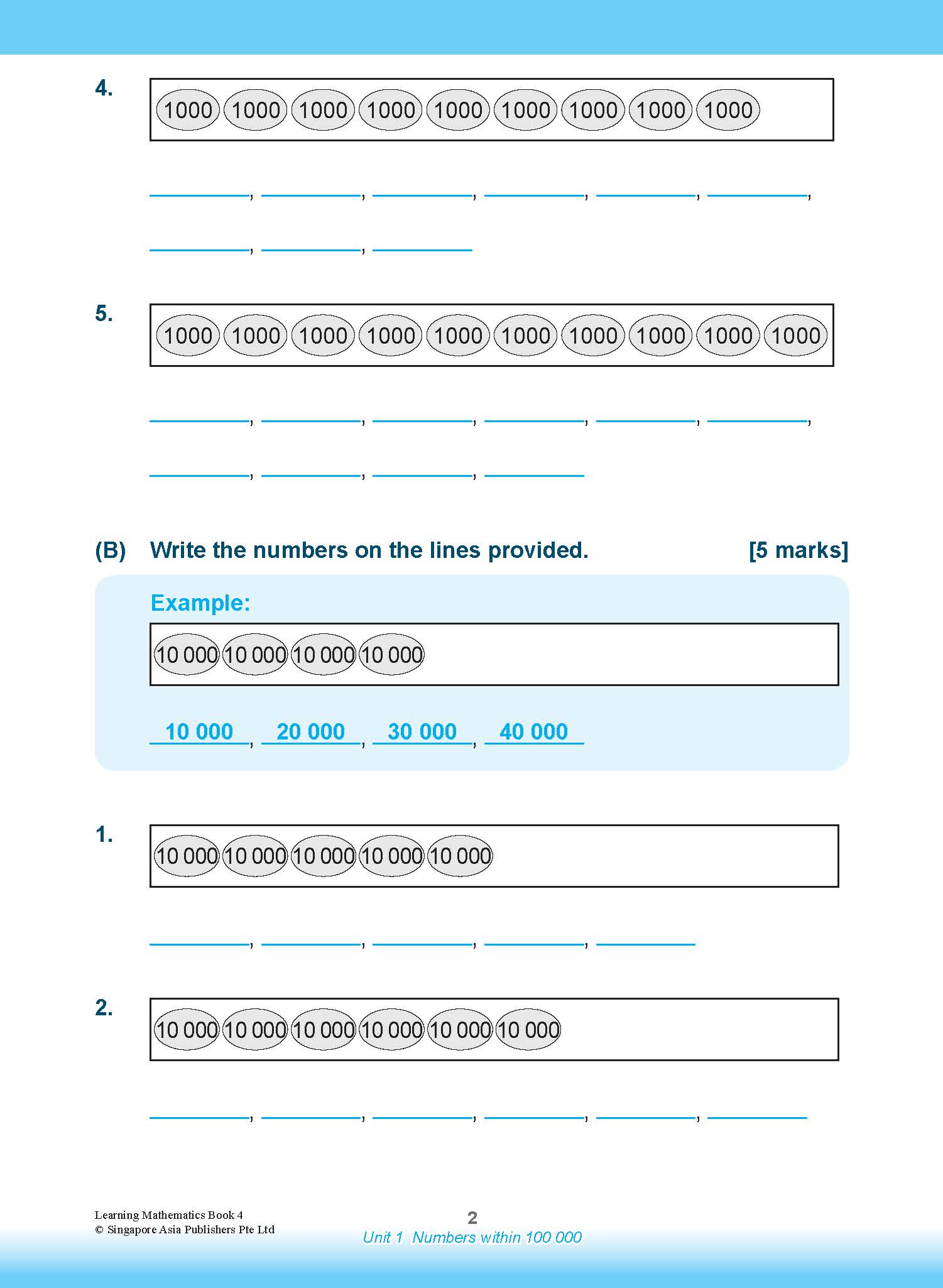 4.

1000 1000 1000 1000 1000 1000 1000 1000 1000

________, ________, ________, ________, ________, ________,

________, ________, ________

5.

1000 1000 1000 1000 1000 1000 1000 1000 1000 1000

________, ________, ________, ________, ________, ________,

________, ________, ________, ________

(B) Write the numbers on the lines provided. [5 marks]

Example:

10 000 10 000 10 000 10 000

10 000, 20 000, 30 000, 40 000

1.

10 000 10 000 10 000 10 000 10 000

________, ________, ________, ________, ________

2.

10 000 10 000 10 000 10 000 10 000 10 000

________, ________, ________, ________, ________, ________

Learning Mathematics Book 4
© Singapore Asia Publishers Pte Ltd

2

Unit 1 Numbers within 100 000