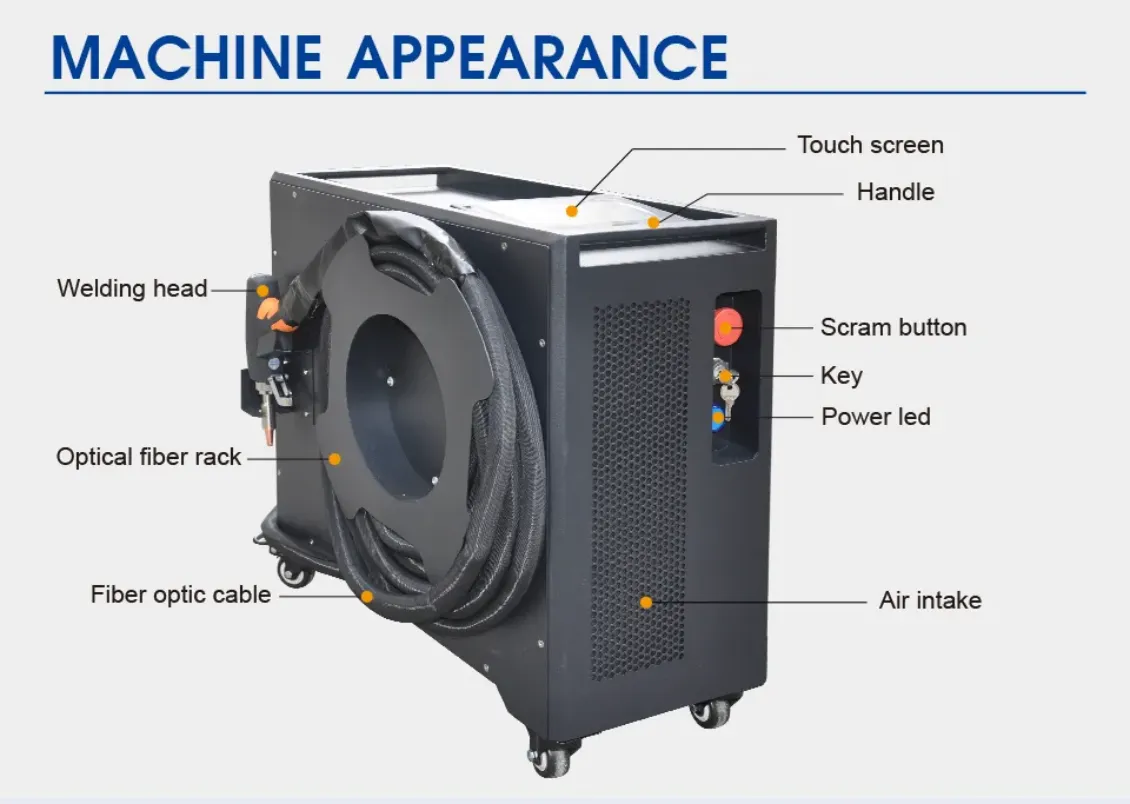 MACHINE APPEARANCE

Touch screen

Handle

Welding head

Scram button

Key

Power led

Optical fiber rack

Fiber optic cable

Air intake