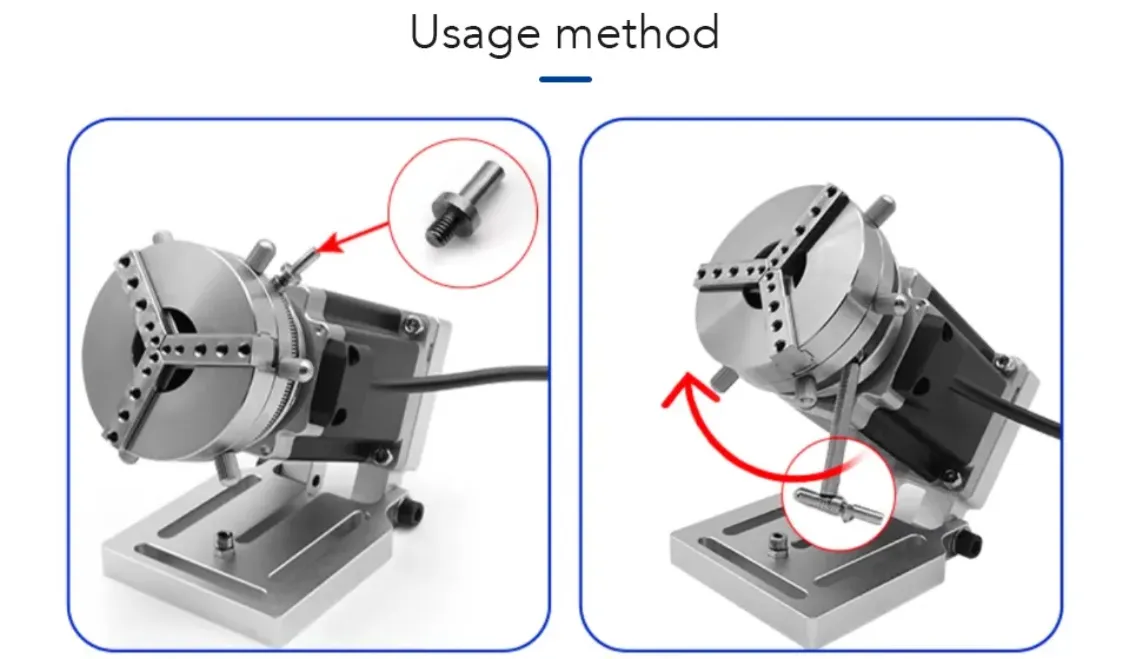 Usage method