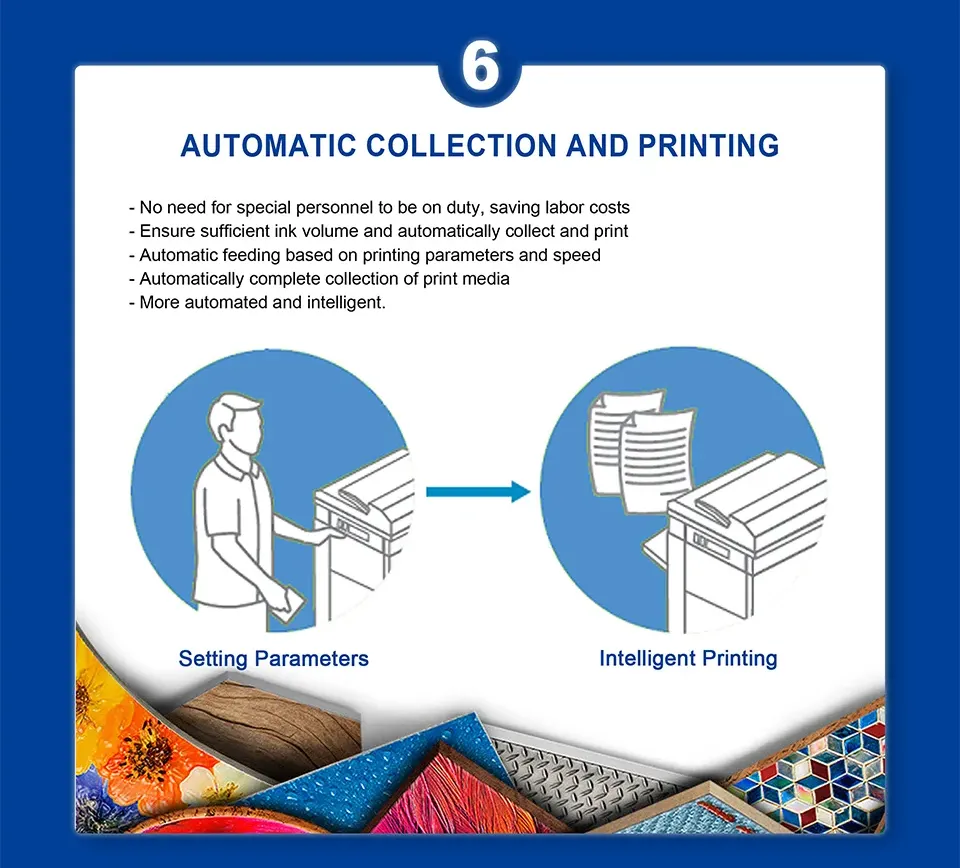 6

AUTOMATIC COLLECTION AND PRINTING

- No need for special personnel to be on duty, saving labor costs
- Ensure sufficient ink volume and automatically collect and print
- Automatic feeding based on printing parameters and speed
- Automatically complete collection of print media
- More automated and intelligent.

Setting Parameters

Intelligent Printing