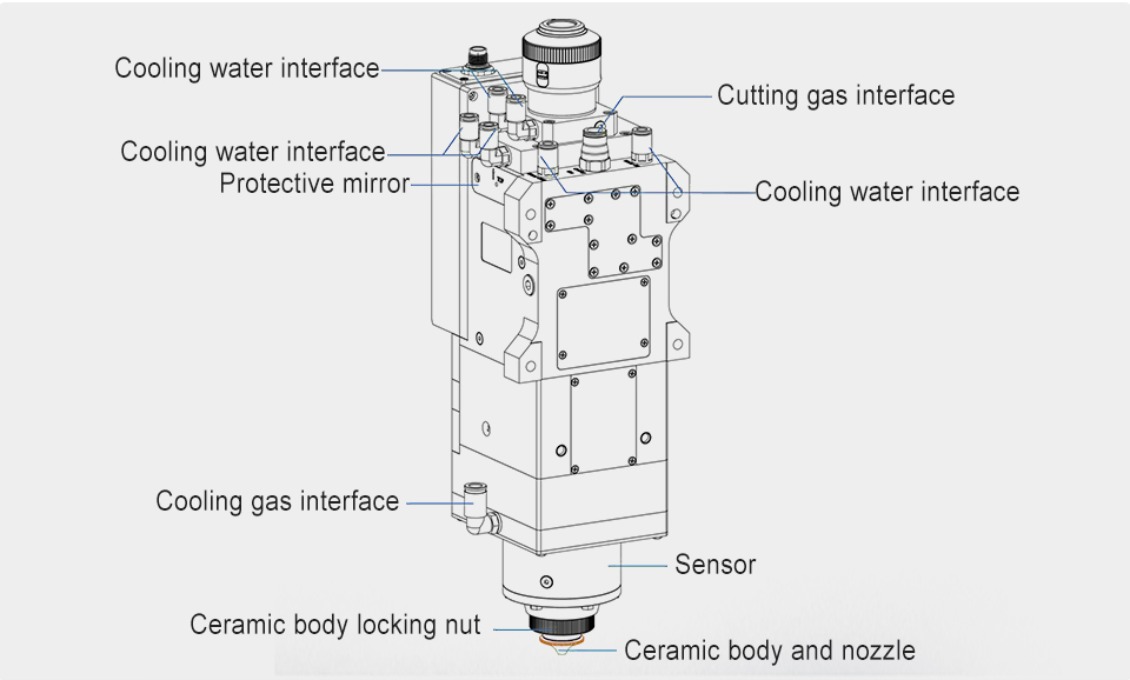 Cooling water interface
Cutting gas interface
Cooling water interface
Protective mirror
Cooling water interface
Cooling gas interface
Sensor
Ceramic body locking nut
Ceramic body and nozzle