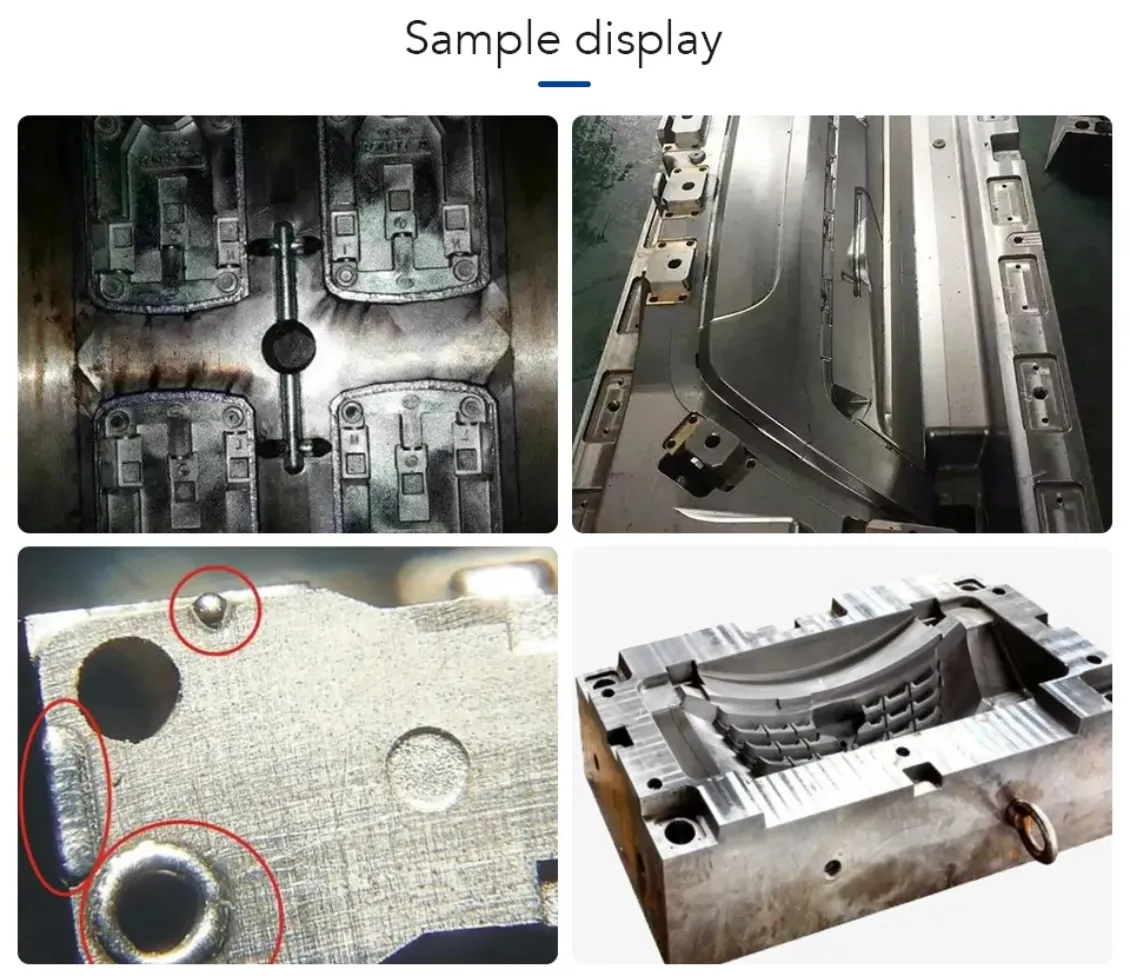 Sample display