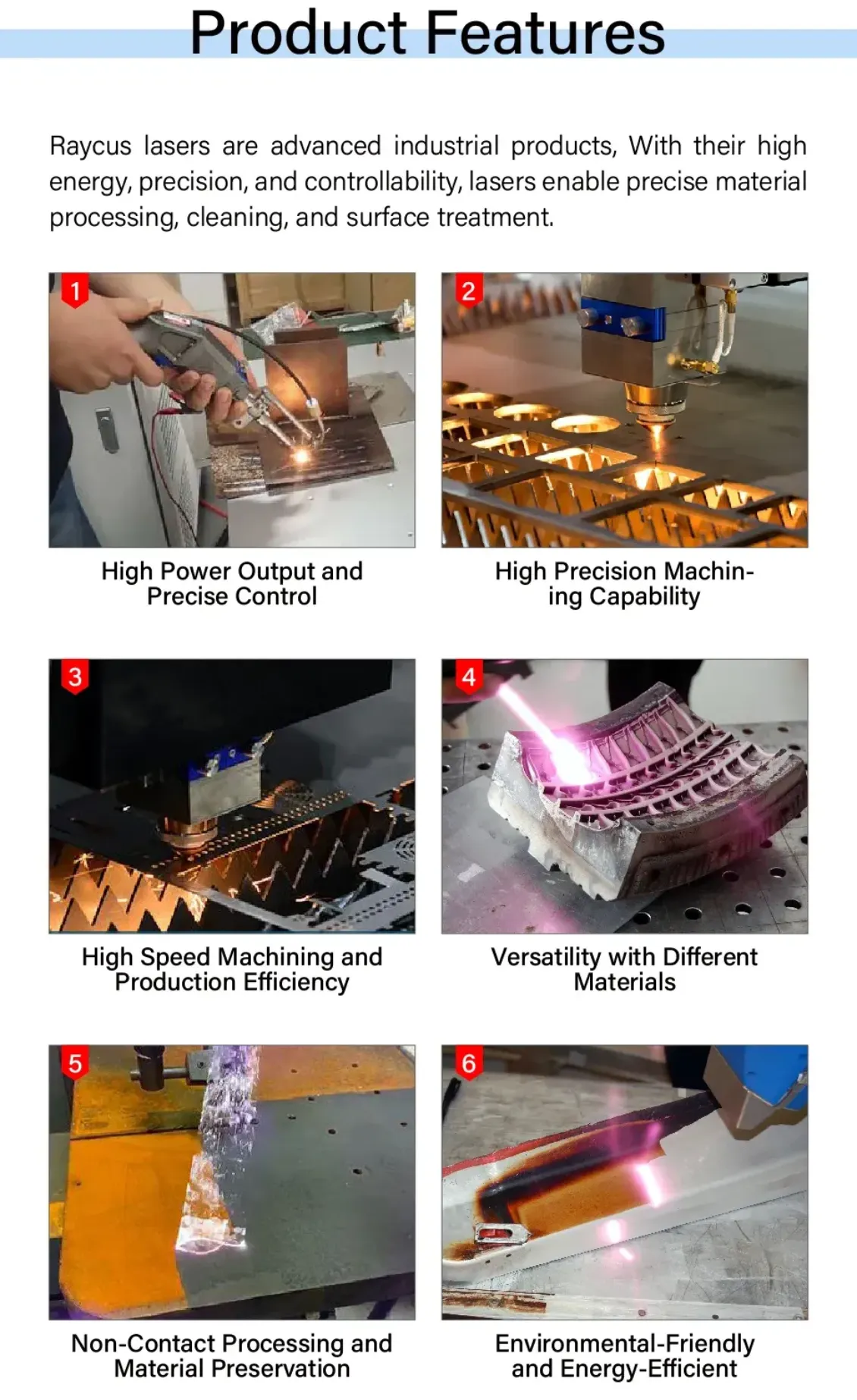 Product Features

Raycus lasers are advanced industrial products, With their high energy, precision, and controllability, lasers enable precise material processing, cleaning, and surface treatment.

1

High Power Output and Precise Control

2

High Precision Machining Capability

3

High Speed Machining and Production Efficiency

4

Versatility with Different Materials

5

Non-Contact Processing and Material Preservation

6

Environmental-Friendly and Energy-Efficient