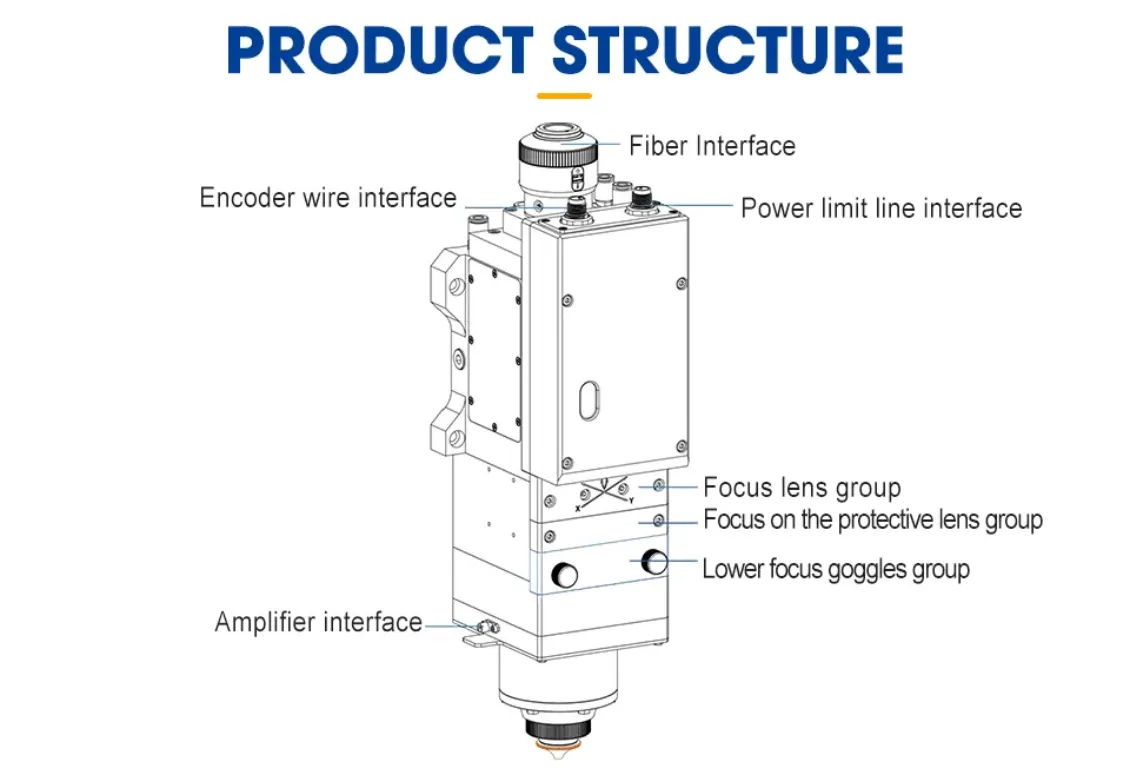 PRODUCT STRUCTURE

Fiber Interface

Encoder wire interface

Power limit line interface

X

Y

Focus lens group

Focus on the protective lens group

Lower focus goggles group

Amplifier interface