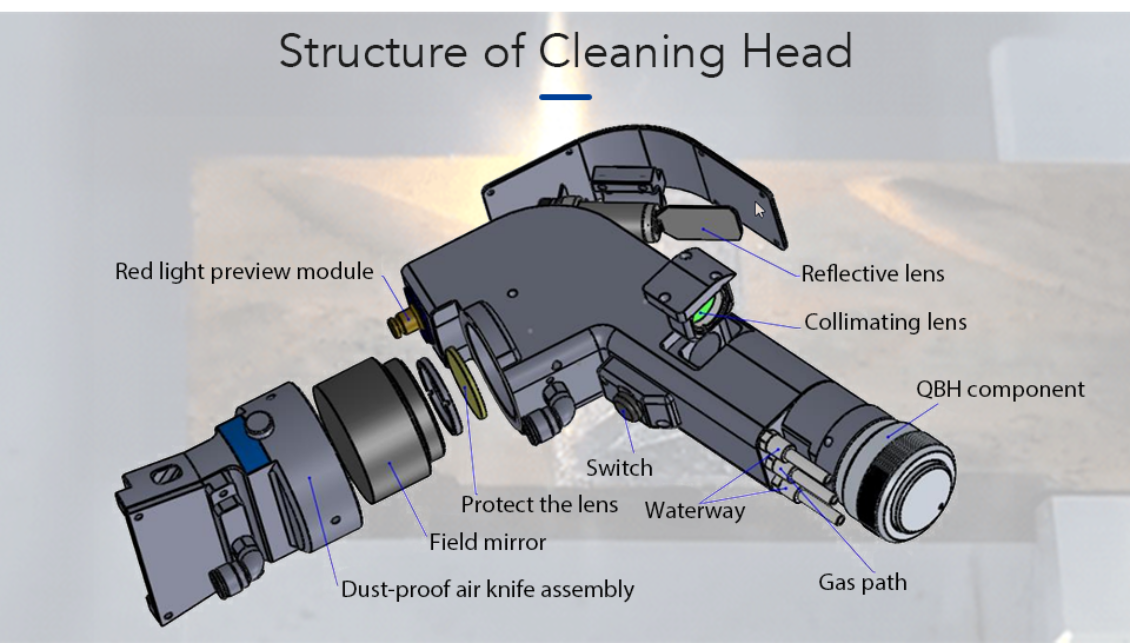 Structure of Cleaning Head

Red light preview module

Reflective lens

Collimating lens

QBH component

Switch

Protect the lens

Waterway

Field mirror

Dust-proof air knife assembly

Gas path