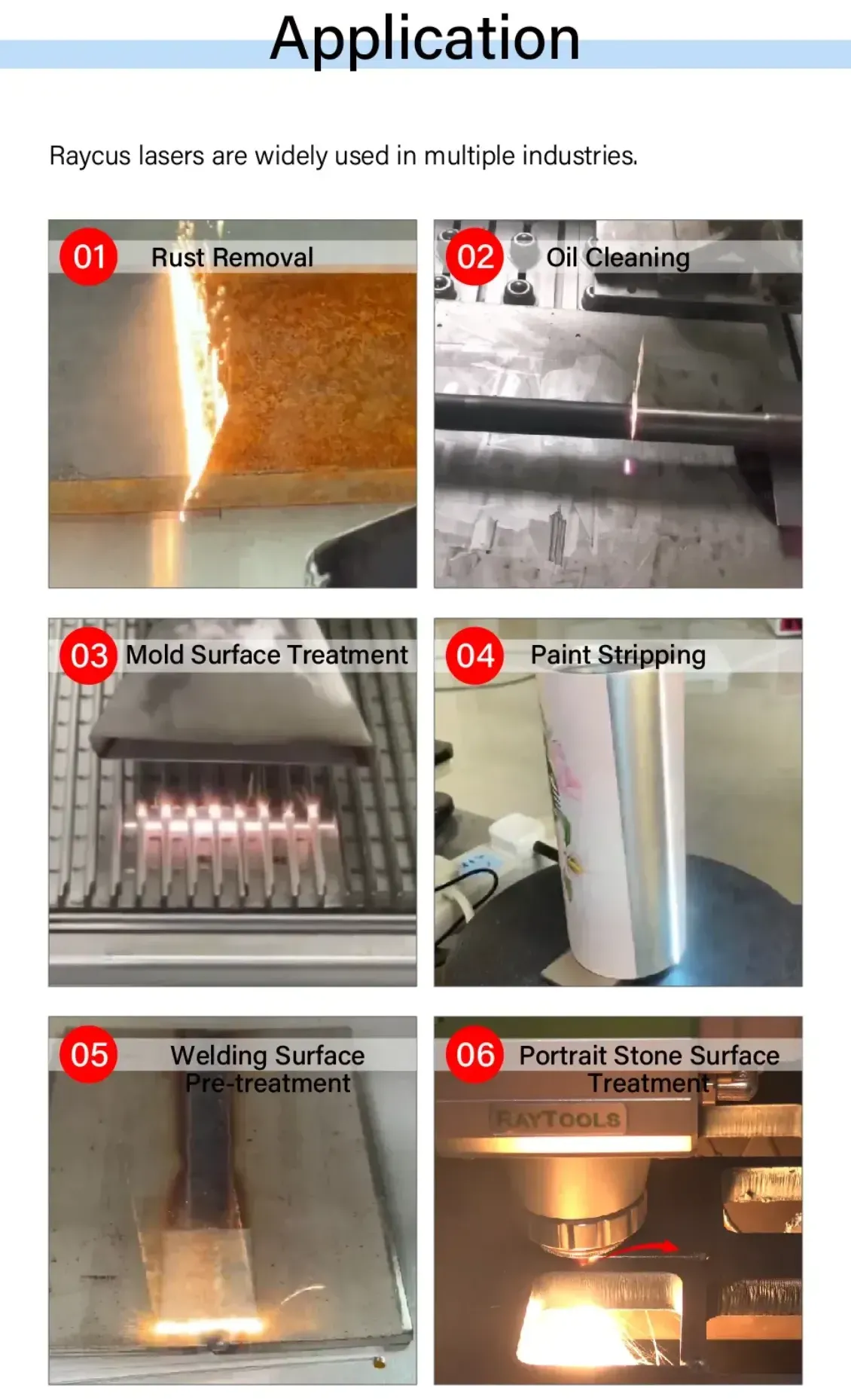 Application

Raycus lasers are widely used in multiple industries.

01 Rust Removal

02 Oil Cleaning

03 Mold Surface Treatment

04 Paint Stripping

05 Welding Surface Pre-treatment

06 Portrait Stone Surface Treatment

RAYTOOLS