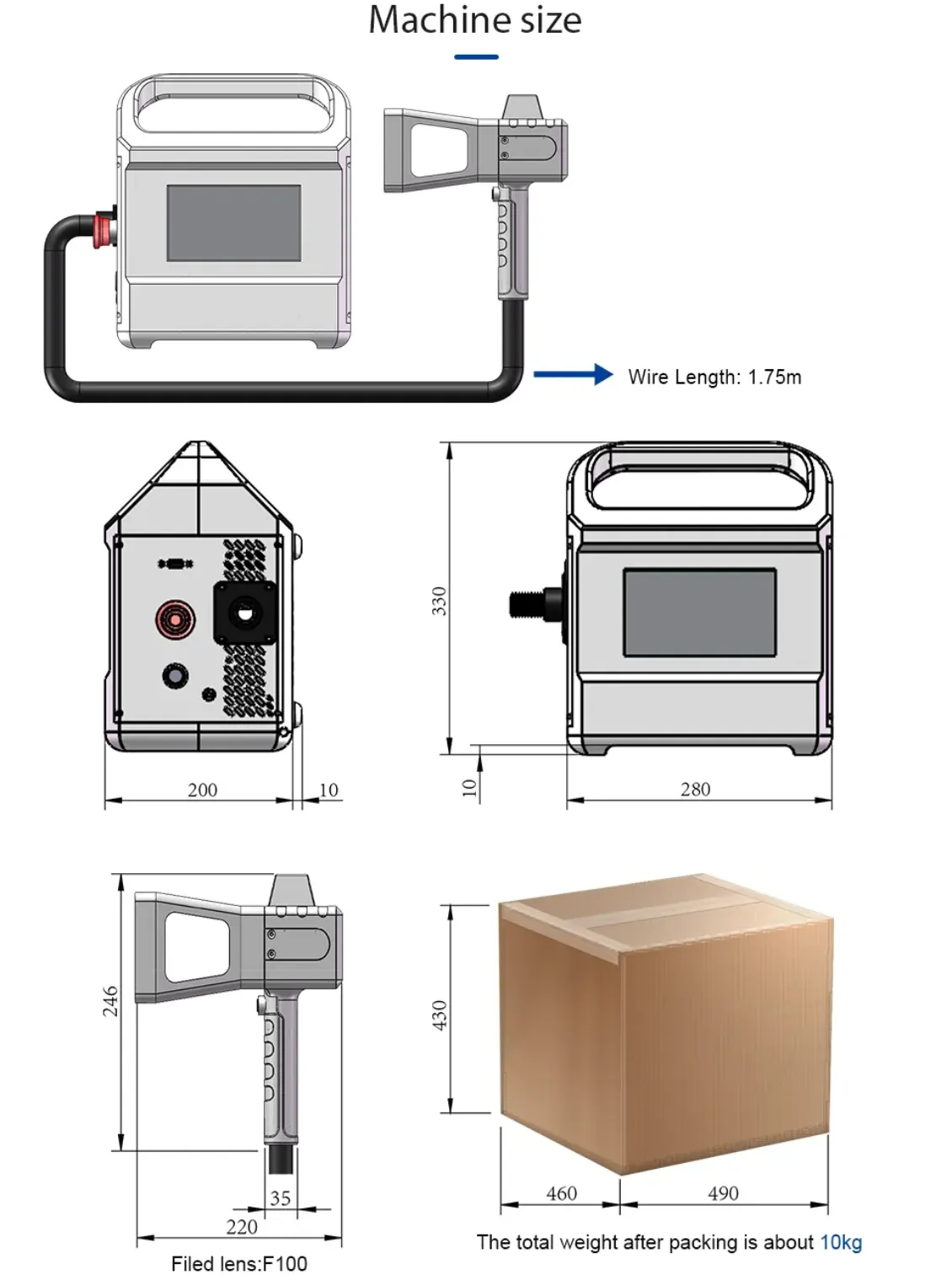 Machine size

Wire Length: 1.75m

330

200

10

10

280

246

35

220

Filed lens:F100

430

460

490

The total weight after packing is about 10kg