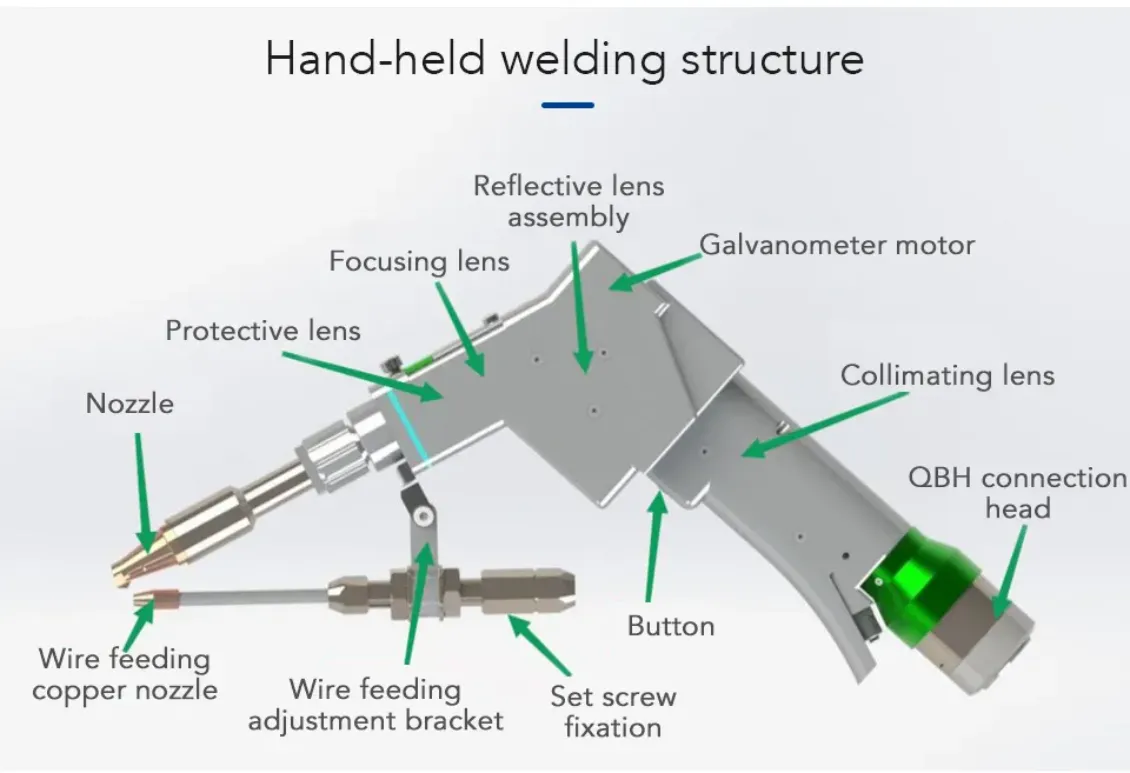 Hand-held welding structure

Reflective lens assembly

Galvanometer motor

Focusing lens

Protective lens

Collimating lens

Nozzle

QBH connection head

Button

Wire feeding copper nozzle

Wire feeding adjustment bracket

Set screw fixation