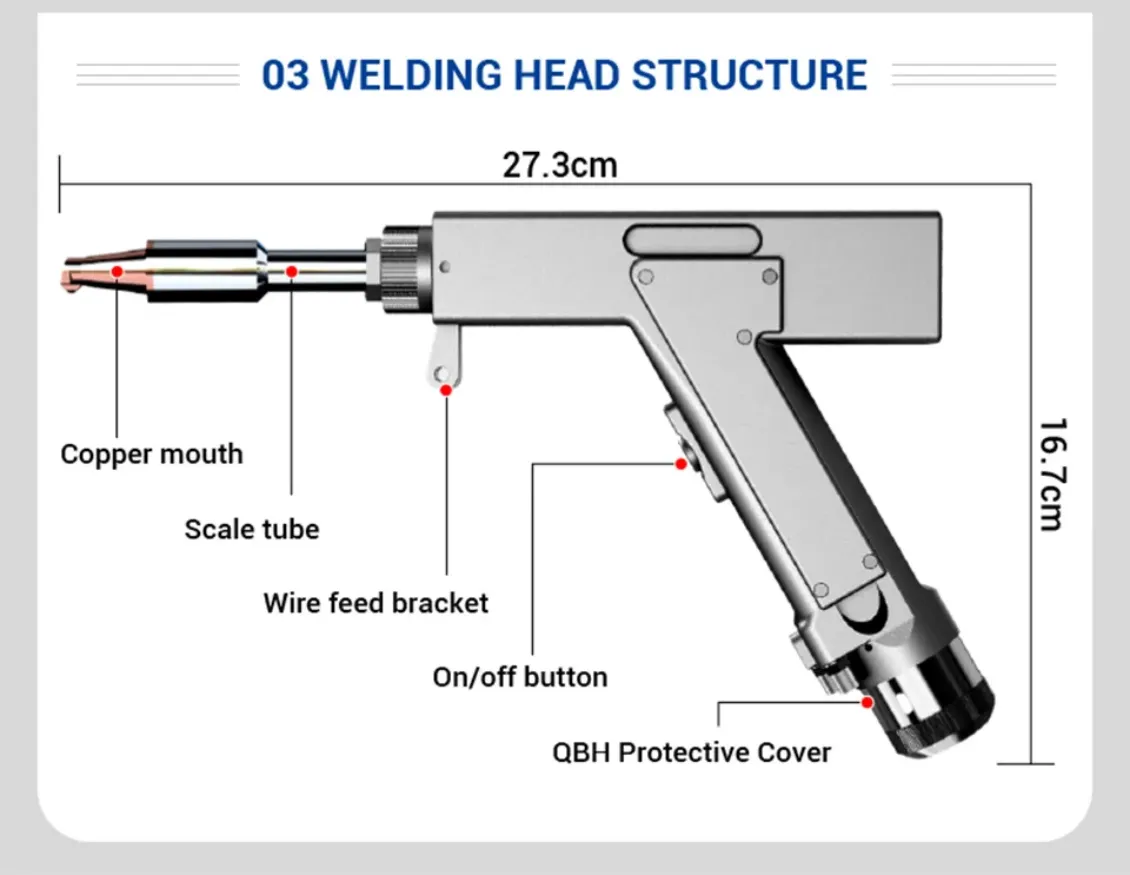 03 WELDING HEAD STRUCTURE

27.3cm

16.7cm

Copper mouth

Scale tube

Wire feed bracket

On/off button

QBH Protective Cover