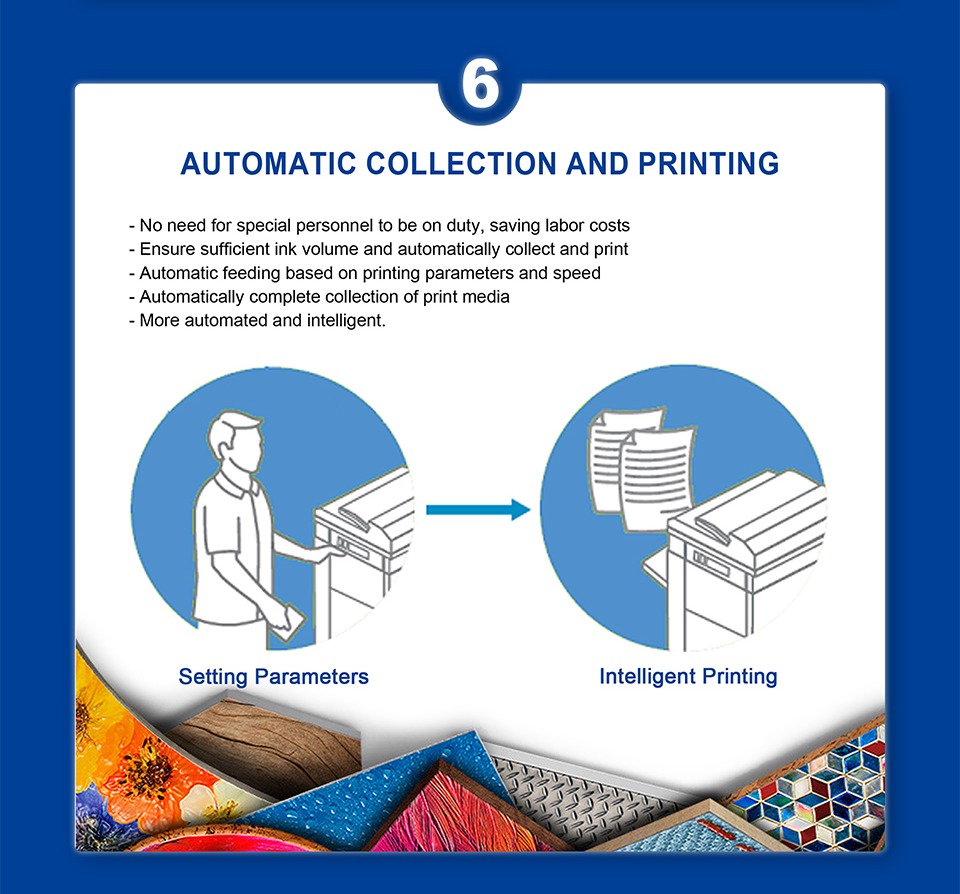 6

AUTOMATIC COLLECTION AND PRINTING

- No need for special personnel to be on duty, saving labor costs
- Ensure sufficient ink volume and automatically collect and print
- Automatic feeding based on printing parameters and speed
- Automatically complete collection of print media
- More automated and intelligent.

Setting Parameters

Intelligent Printing