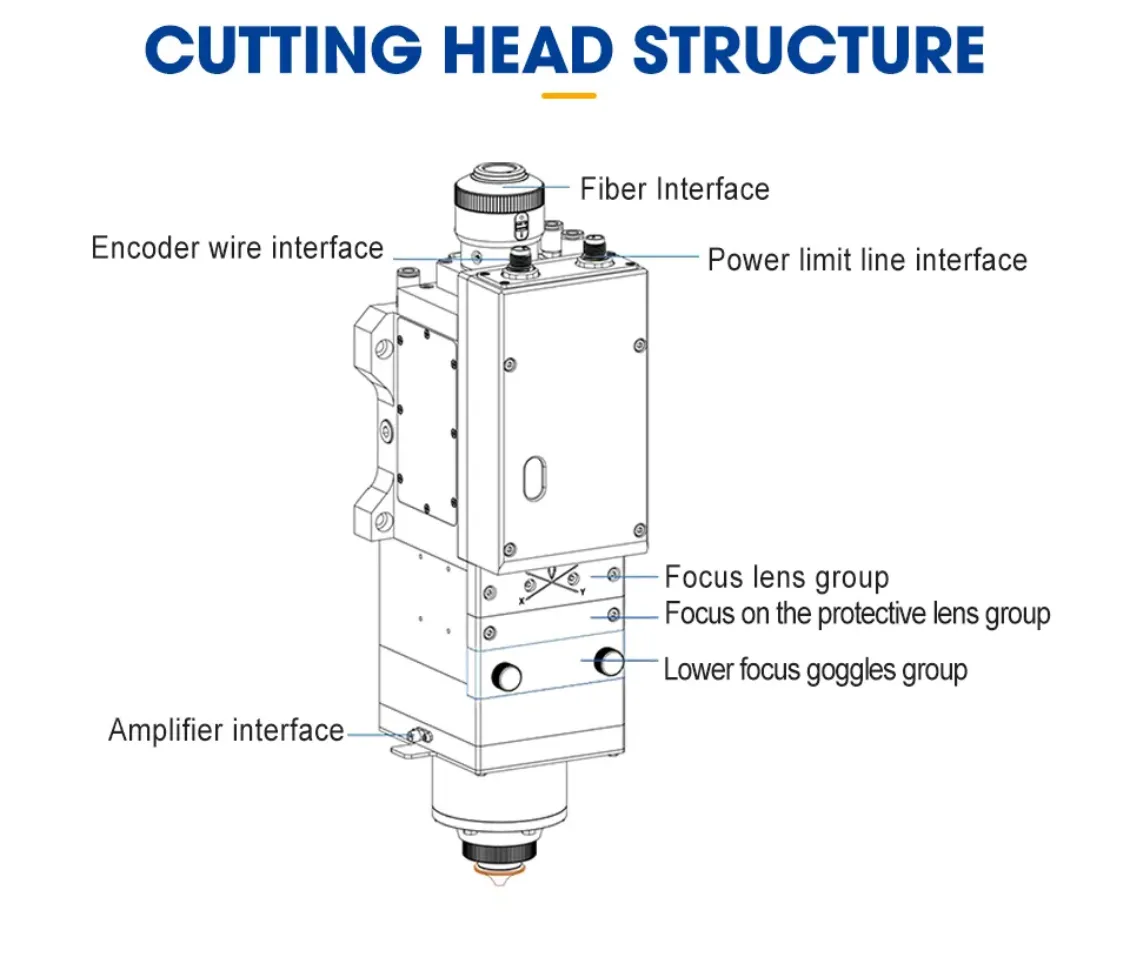 CUTTING HEAD STRUCTURE

Fiber Interface

Encoder wire interface

Power limit line interface

X

Y

Focus lens group

Focus on the protective lens group

Lower focus goggles group

Amplifier interface