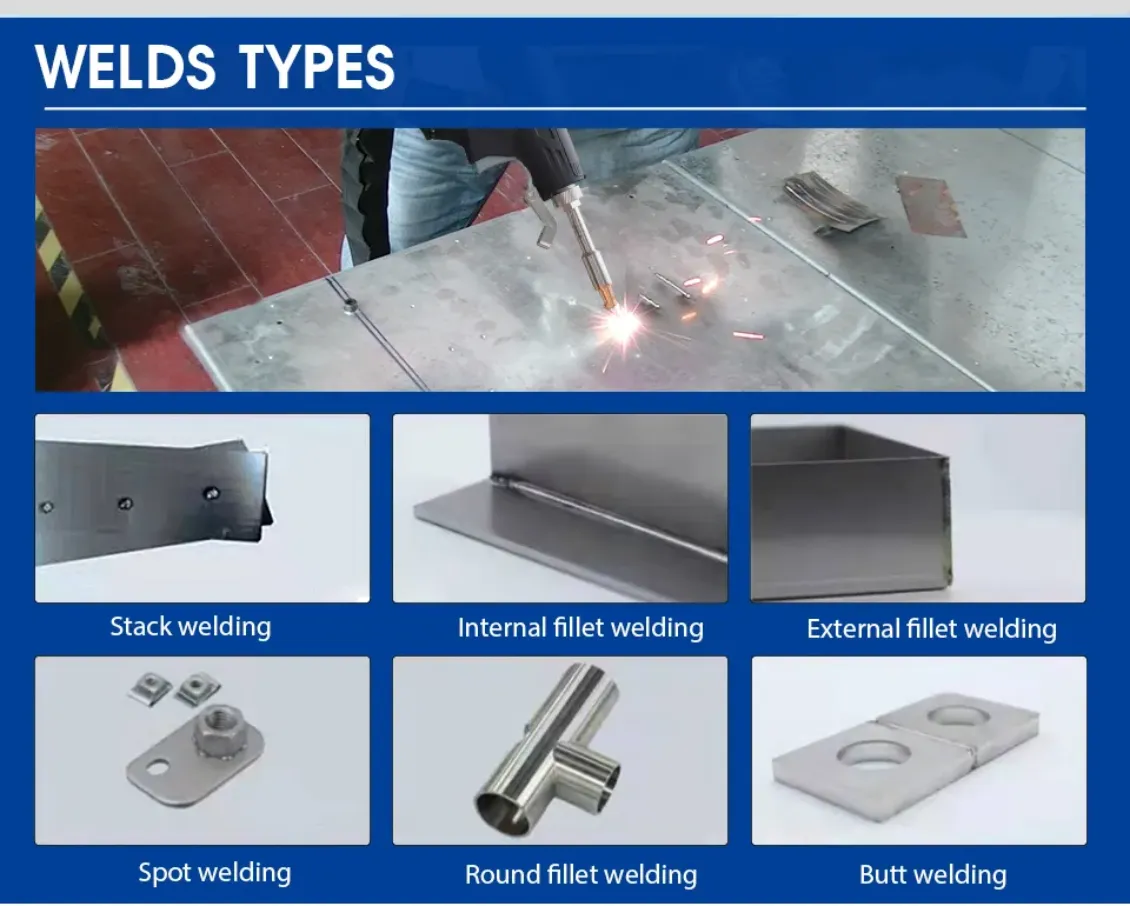 WELDS TYPES

Stack welding

Internal fillet welding

External fillet welding

Spot welding

Round fillet welding

Butt welding