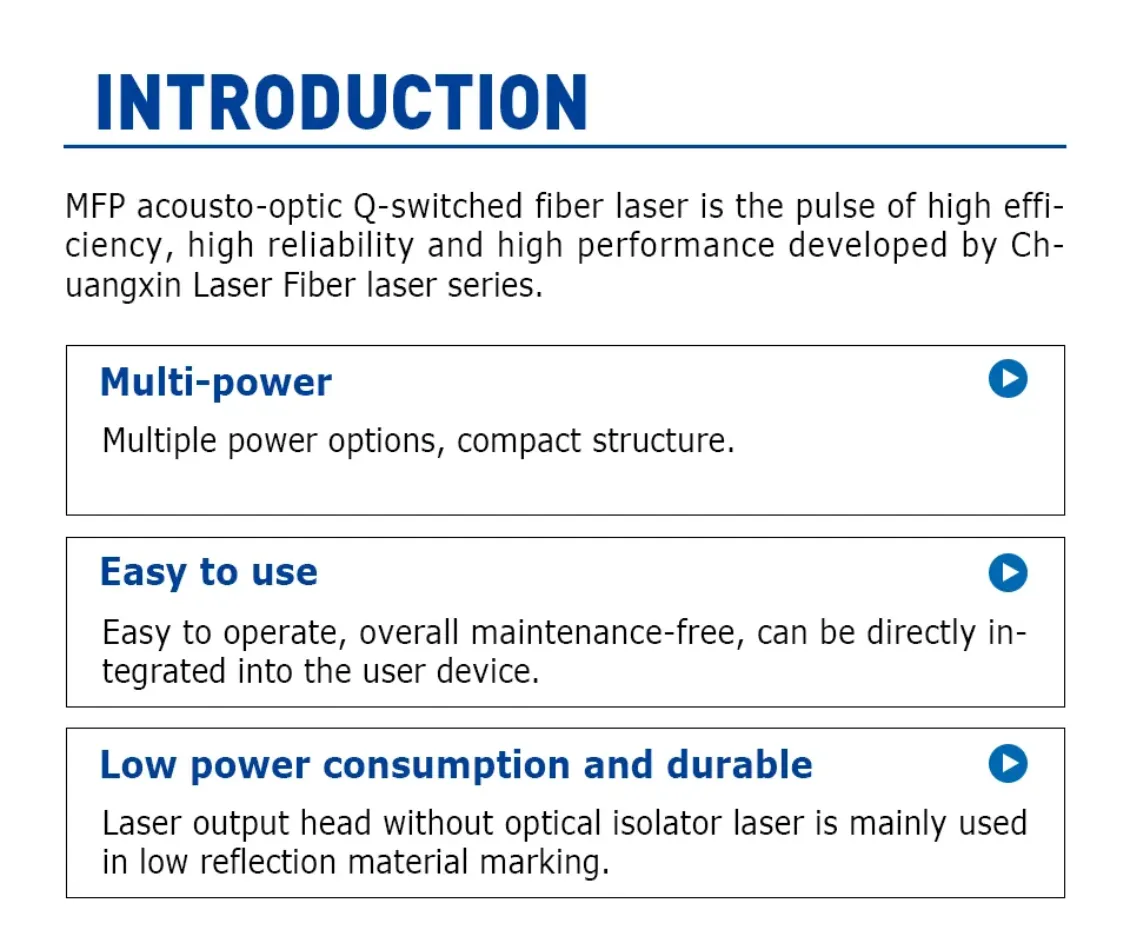 INTRODUCTION

MFP acousto-optic Q-switched fiber laser is the pulse of high efficiency, high reliability and high performance developed by Chuangxin Laser Fiber laser series.

Multi-power

Multiple power options, compact structure.

Easy to use

Easy to operate, overall maintenance-free, can be directly integrated into the user device.

Low power consumption and durable

Laser output head without optical isolator laser is mainly used in low reflection material marking.