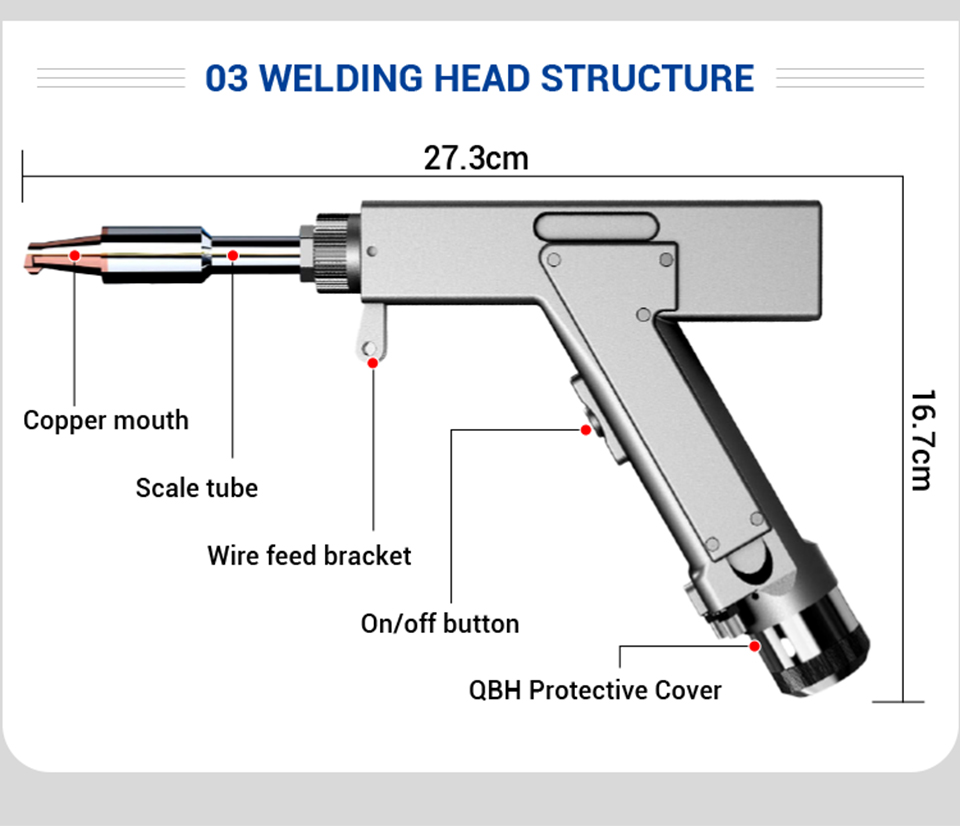 03 WELDING HEAD STRUCTURE

27.3cm

16.7cm

Copper mouth

Scale tube

Wire feed bracket

On/off button

QBH Protective Cover