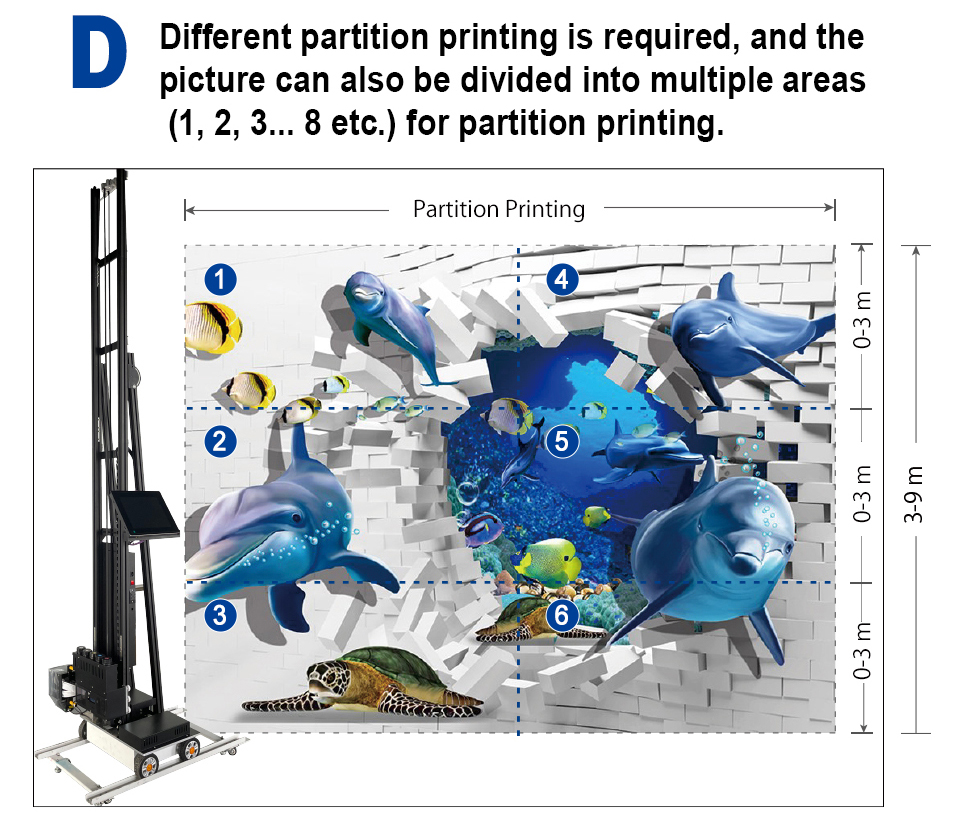 D Different partition printing is required, and the picture can also be divided into multiple areas (1, 2, 3... 8 etc.) for partition printing.

Partition Printing

1
2
3
4
5
6

0-3 m
0-3 m
0-3 m
3-9 m