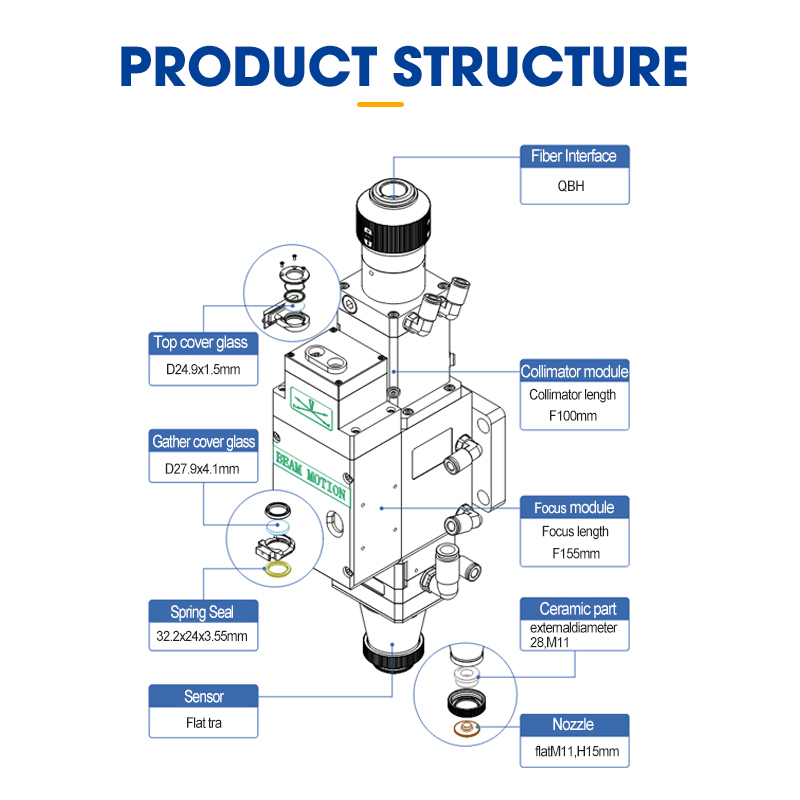 PRODUCT STRUCTURE

Fiber Interface
QBH

Top cover glass
D24.9x1.5mm

Collimator module
Collimator length
F100mm

Gather cover glass
D27.9x4.1mm

BEAM MOTION

Focus module
Focus length
F155mm

Spring Seal
32.2x24x3.55mm

Ceramic part
externaldiameter
28,M11

Sensor
Flat tra

Nozzle
flatM11,H15mm