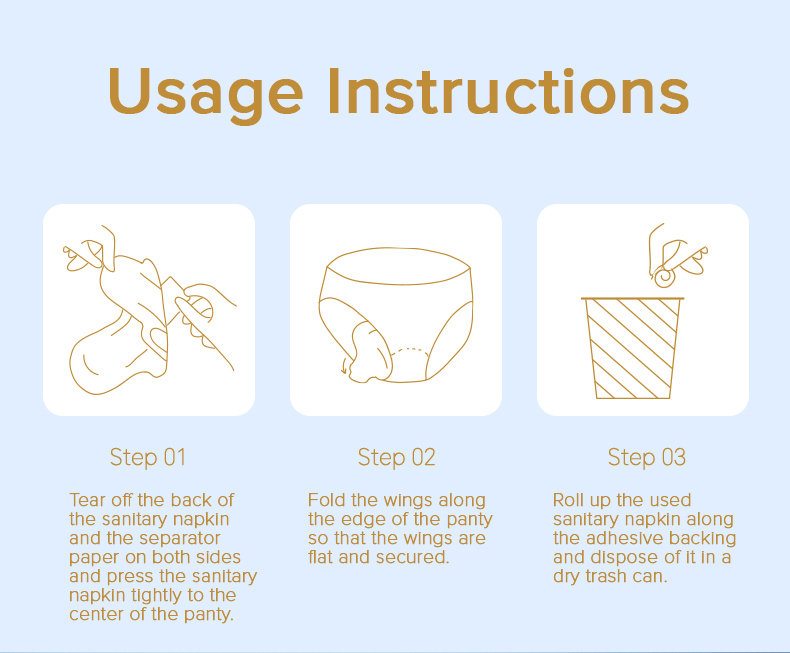 Usage Instructions

Step 01

Tear off the back of the sanitary napkin and the separator paper on both sides and press the sanitary napkin tightly to the center of the panty.

Step 02

Fold the wings along the edge of the panty so that the wings are flat and secured.

Step 03

Roll up the used sanitary napkin along the adhesive backing and dispose of it in a dry trash can.