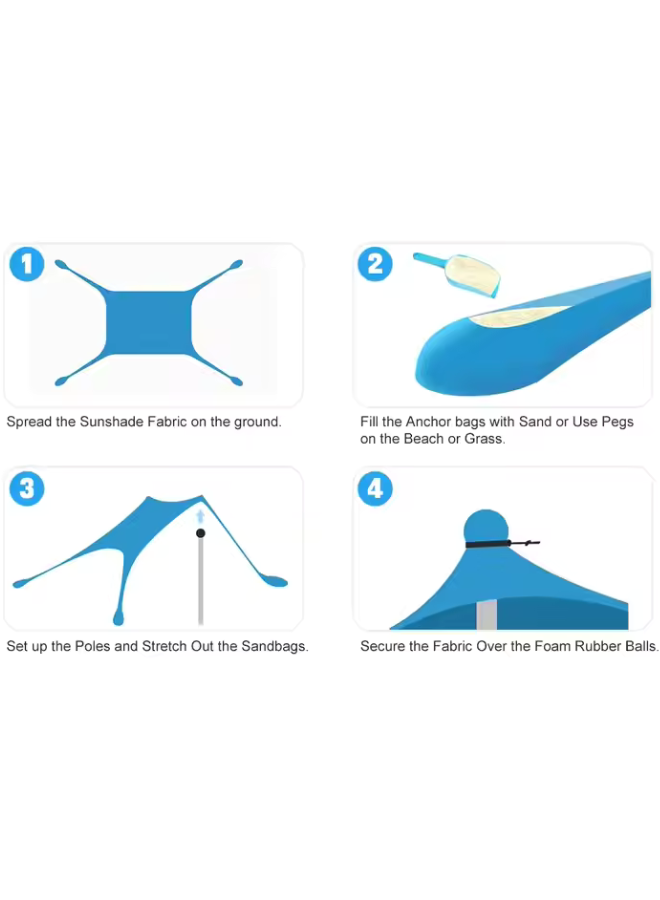 1

Spread the Sunshade Fabric on the ground.

2

Fill the Anchor bags with Sand or Use Pegs on the Beach or Grass.

3

Set up the Poles and Stretch Out the Sandbags.

4

Secure the Fabric Over the Foam Rubber Balls.