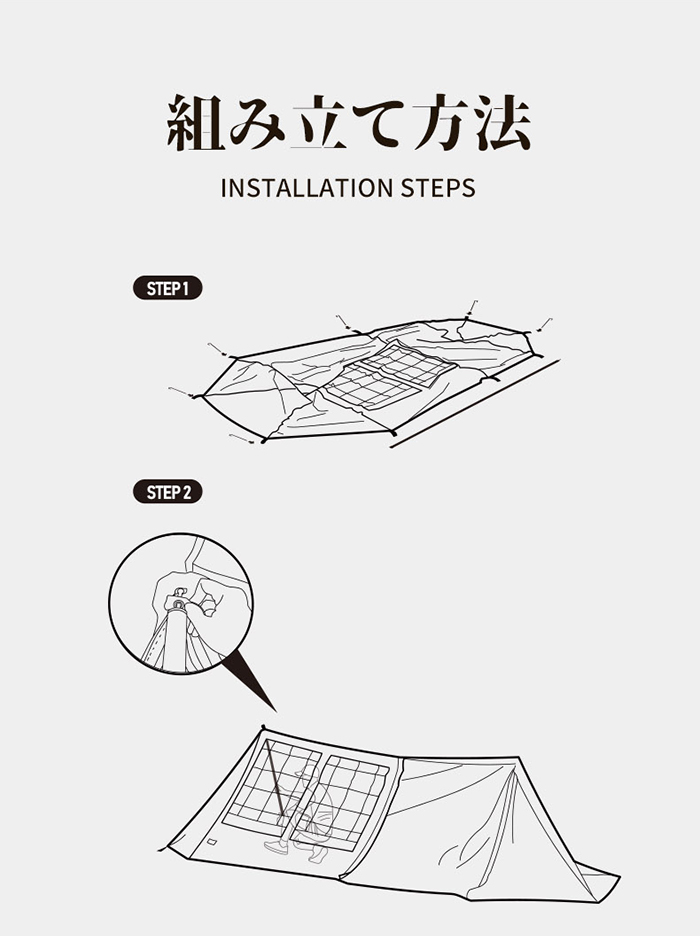 組み立て方法

INSTALLATION STEPS

STEP 1

STEP 2