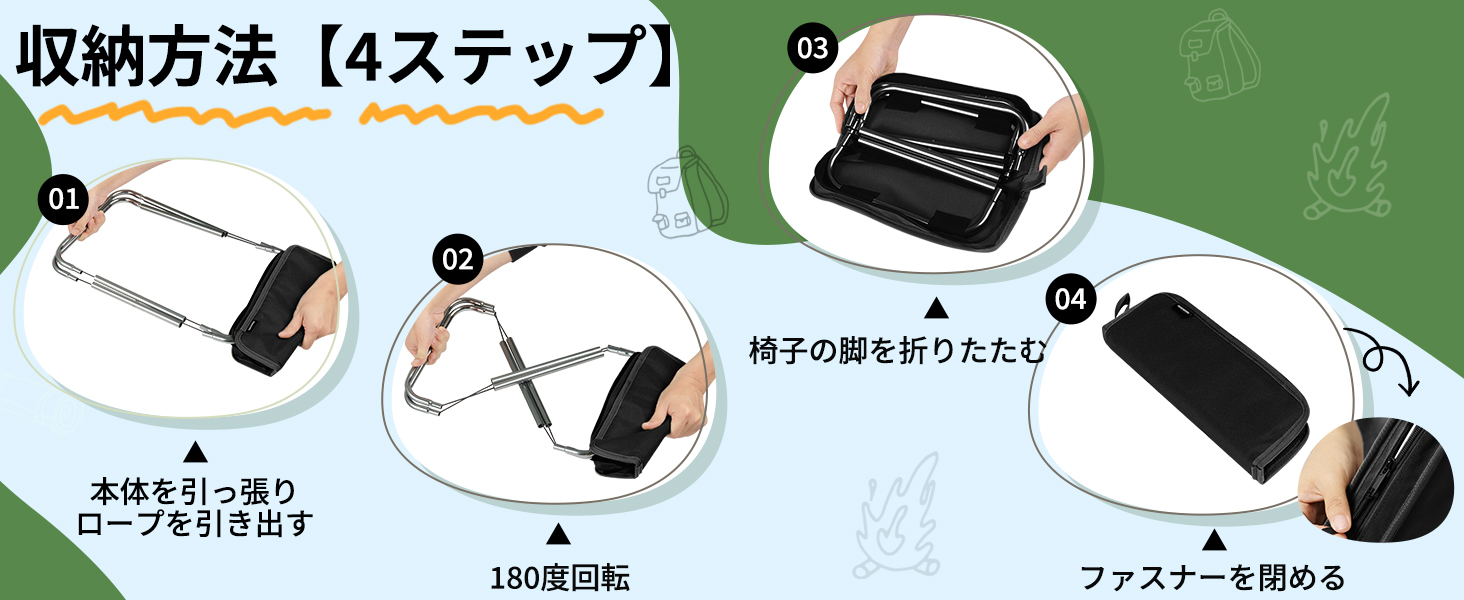 収納方法【4ステップ】

01

▲
本体を引っ張り
ロープを引き出す

02

▲
180度回転

03

▲
椅子の脚を折りたたむ

04

▲
ファスナーを閉める