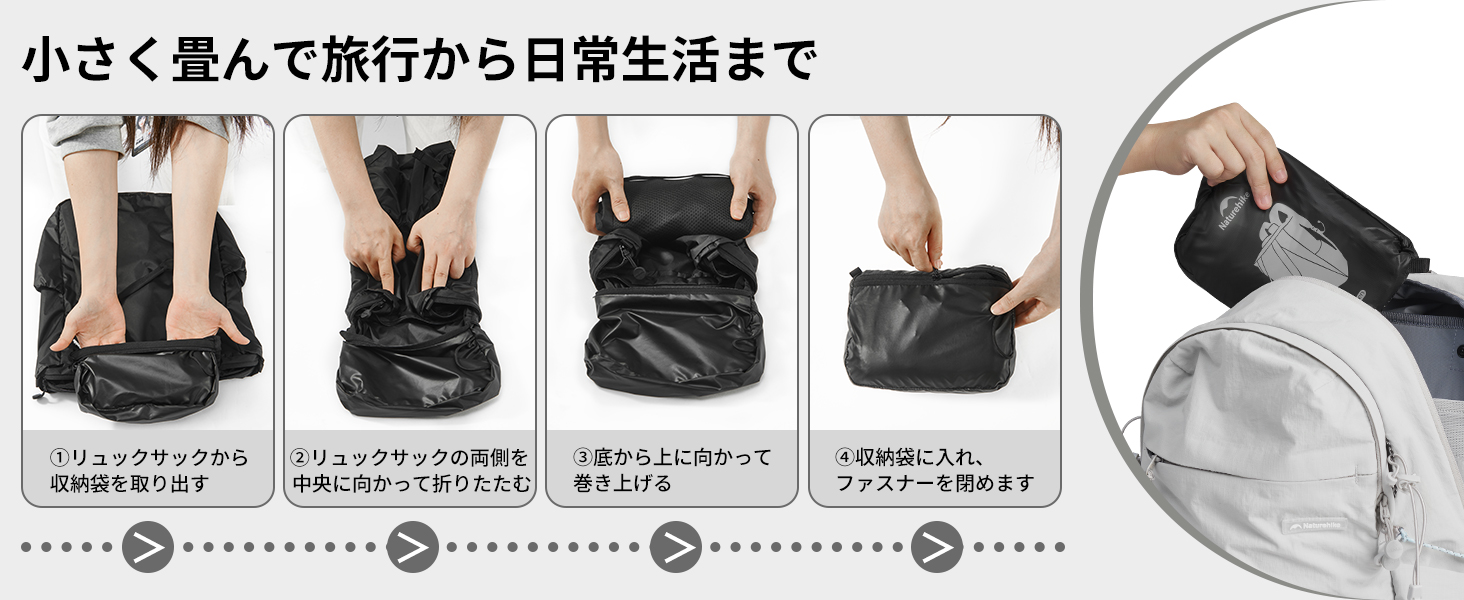 小さく畳んで旅行から日常生活まで

①リュックサックから収納袋を取り出す

②リュックサックの両側を中央に向かって折りたたむ

③底から上に向かって巻き上げる

④収納袋に入れ、ファスナーを閉めます

Naturehike

Naturehike