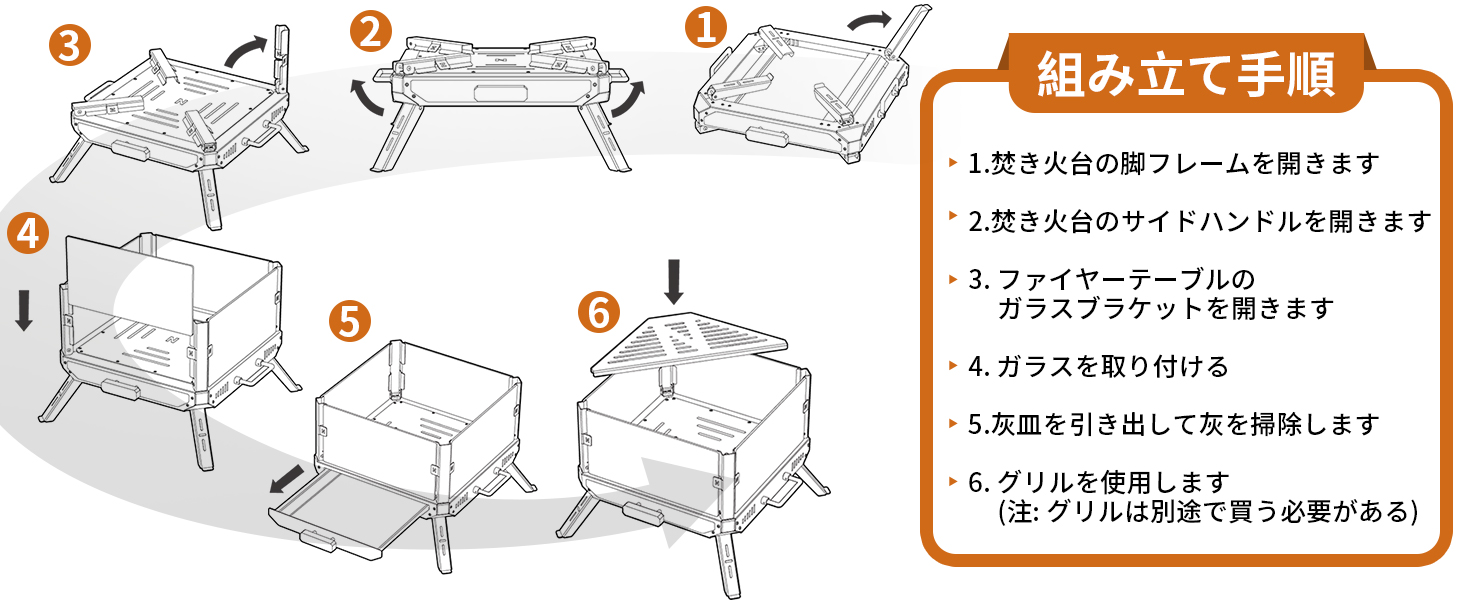 3

2

1

4

5

6

組み立て手順

1.焚き火台の脚フレームを開きます

2.焚き火台のサイドハンドルを開きます

3. ファイヤーテーブルの
ガラスブラケットを開きます

4. ガラスを取り付ける

5.灰皿を引き出して灰を掃除します

6. グリルを使用します
(注: グリルは別途で買う必要がある)